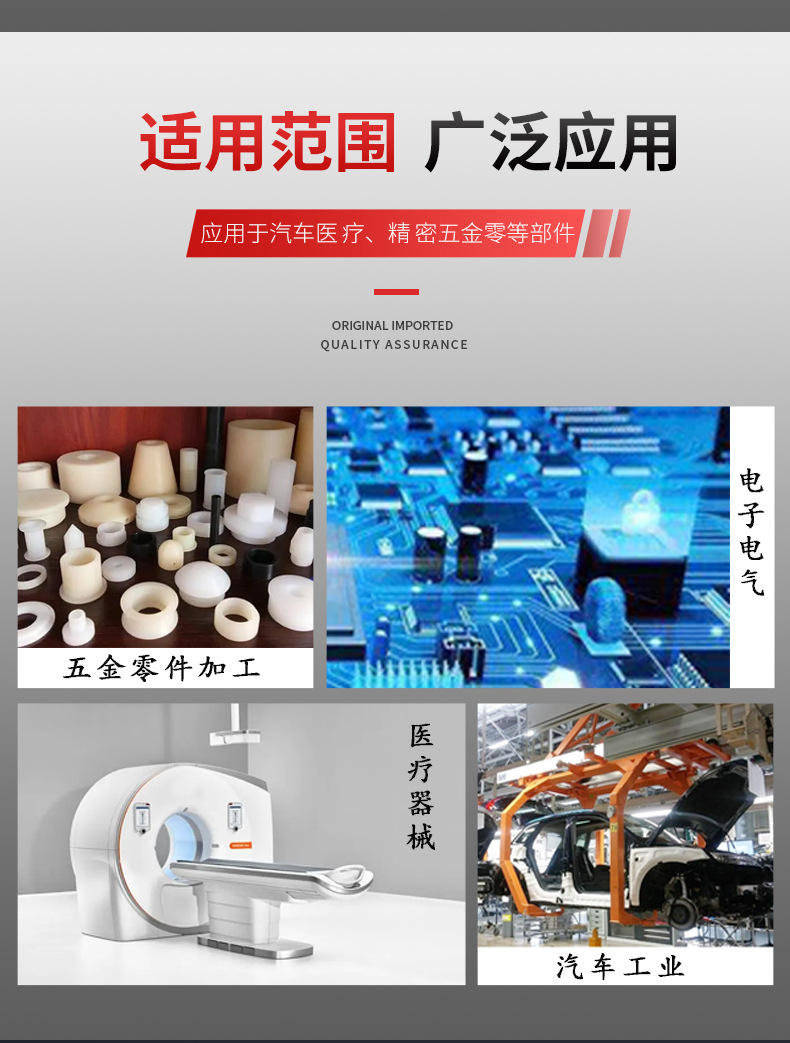 适用范围 广泛应用

应用于汽车医疗、精密五金零等部件

ORIGINAL IMPORTED
QUALITY ASSURANCE

五金零件加工

电子电气

医疗器械

汽车工业