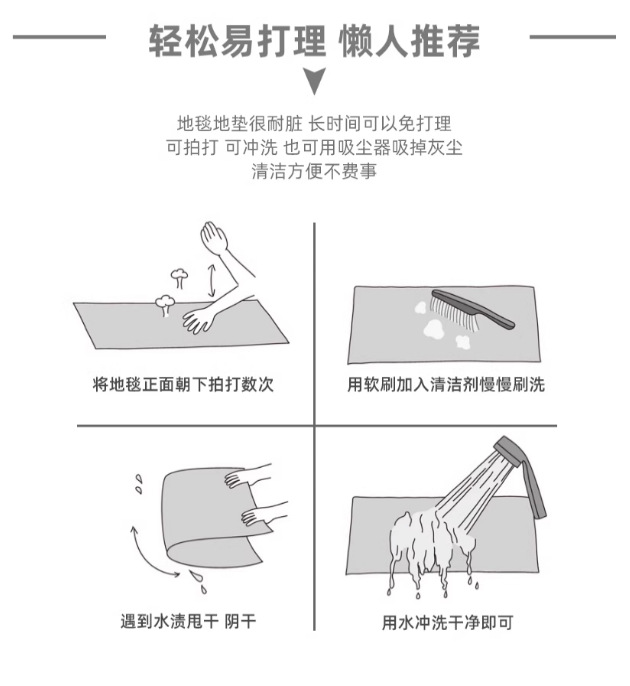 轻松易打理 懒人推荐

地毯地垫很耐脏 长时间可以免打理
可拍打 可冲洗 也可用吸尘器吸掉灰尘
清洁方便不费事

将地毯正面朝下拍打数次

用软刷加入清洁剂慢慢刷洗

遇到水渍甩干 阴干

用水冲洗干净即可