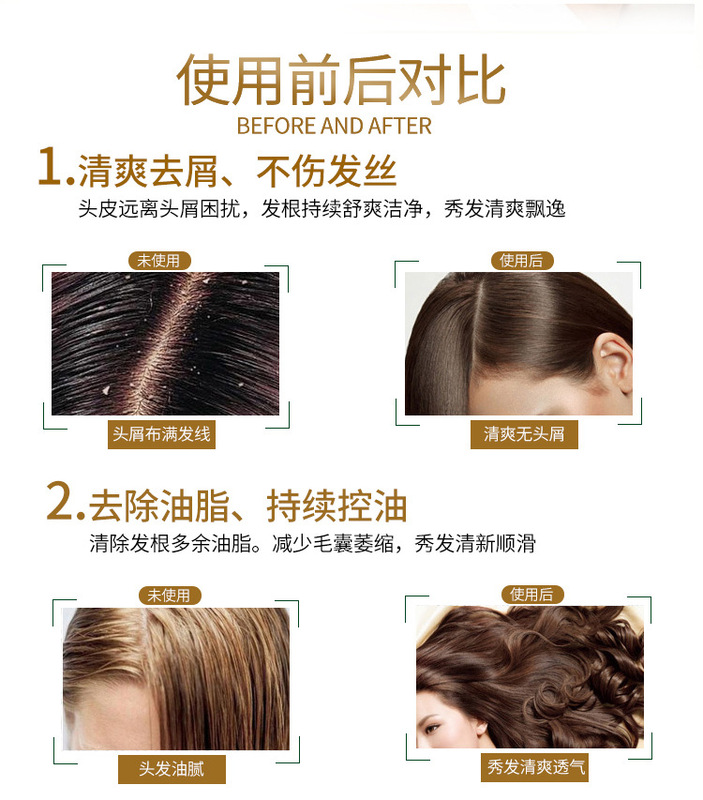 使用前后对比
BEFORE AND AFTER

1.清爽去屑、不伤发丝
头皮远离头屑困扰，发根持续舒爽洁净，秀发清爽飘逸

未使用
头屑布满发线

使用后
清爽无头屑

2.去除油脂、持续控油
清除发根多余油脂。减少毛囊萎缩，秀发清新顺滑

未使用
头发油腻

使用后
秀发清爽透气