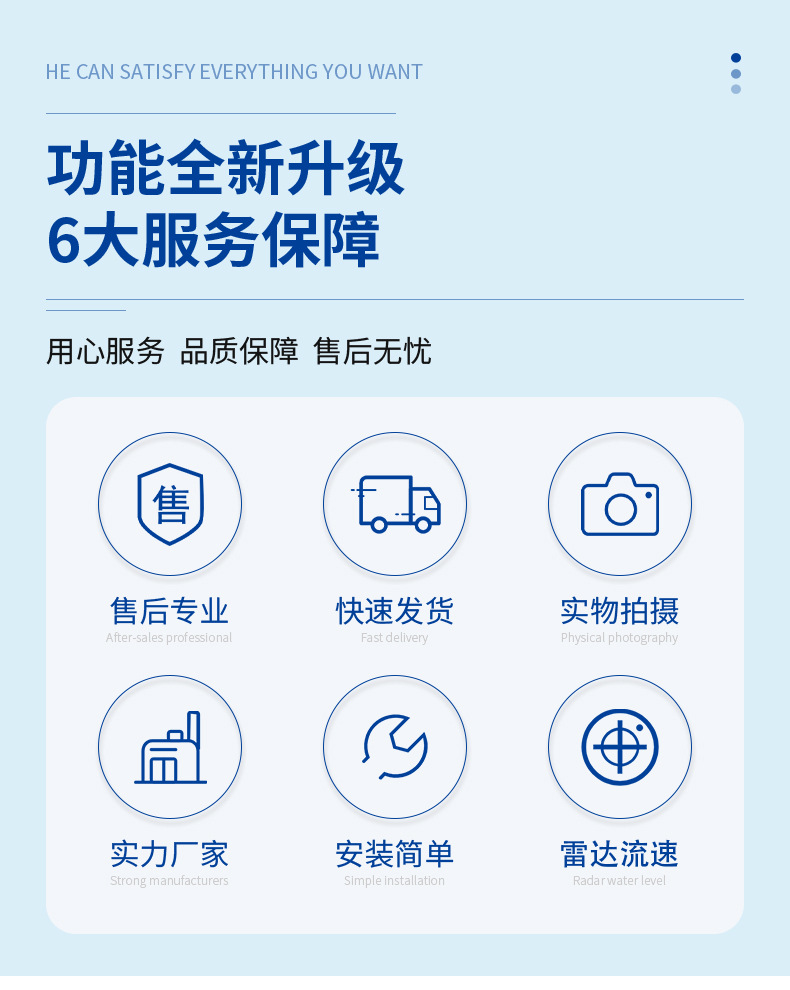 HE CAN SATISFY EVERYTHING YOU WANT

功能全新升级
6大服务保障

用心服务 品质保障 售后无忧

售

售后专业
After-sales professional

快速发货
Fast delivery

实物拍摄
Physical photography

实力厂家
Strong manufacturers

安装简单
Simple installation

雷达流速
Radar water level