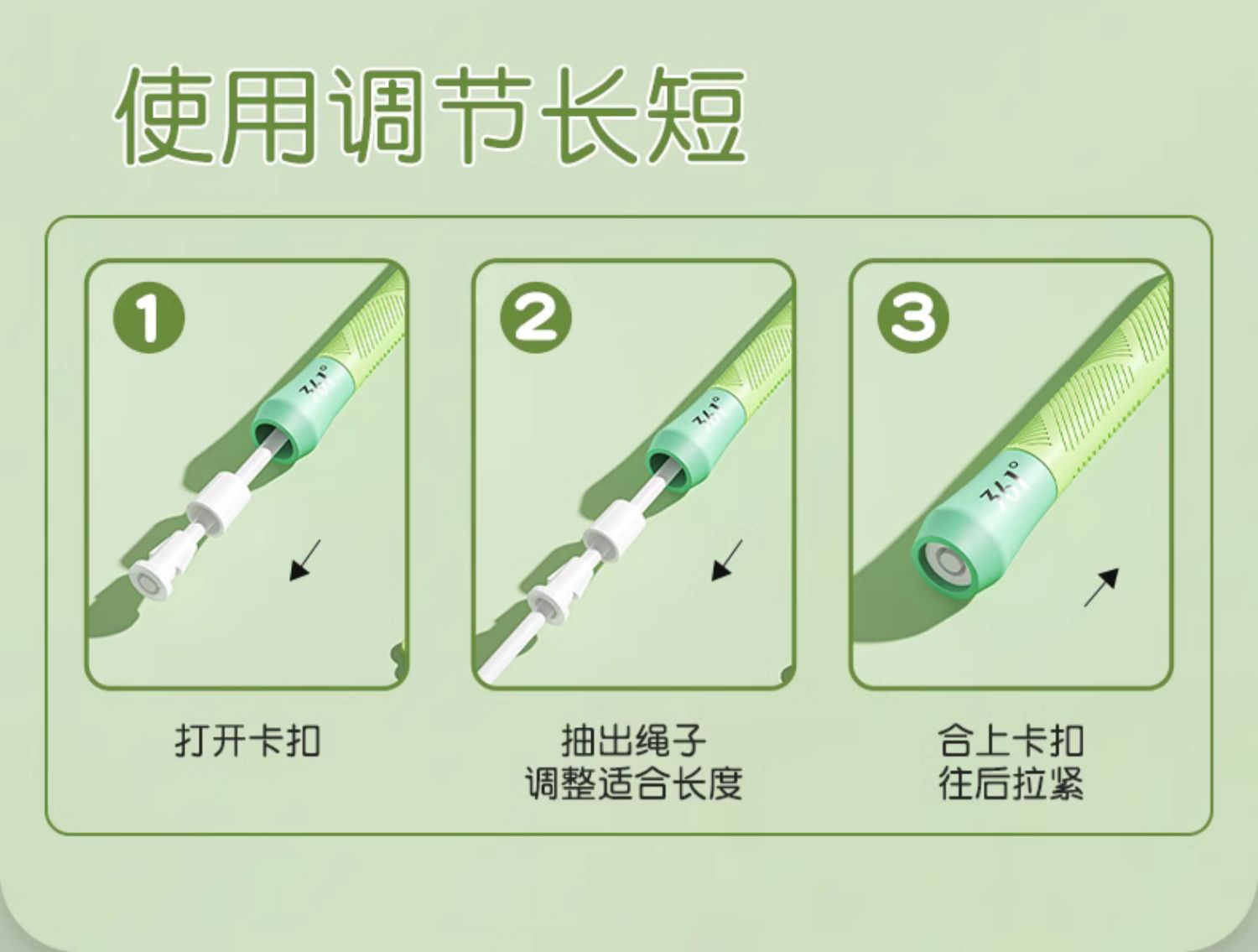 使用调节长短

1

361°

打开卡扣

2

361°

抽出绳子
调整适合长度

3

361°

合上卡扣
往后拉紧