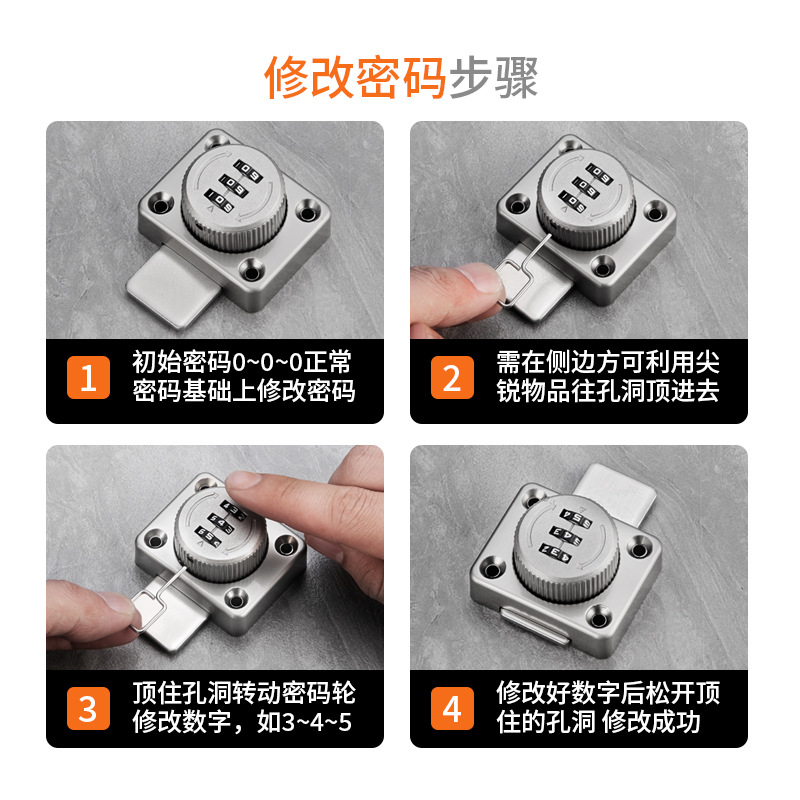 修改密码步骤

1 初始密码0~0~0正常密码基础上修改密码

2 需在侧边方可利用尖锐物品往孔洞顶进去

3 顶住孔洞转动密码轮修改数字，如3~4~5

4 修改好数字后松开顶住的孔洞 修改成功