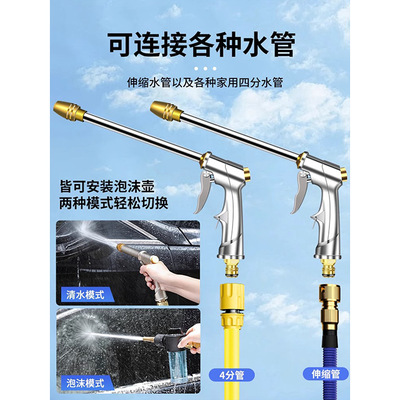 可连接各种水管

伸缩水管以及各种家用四分水管

皆可安装泡沫壶
两种模式轻松切换

清水模式

泡沫模式

4分管

伸缩管