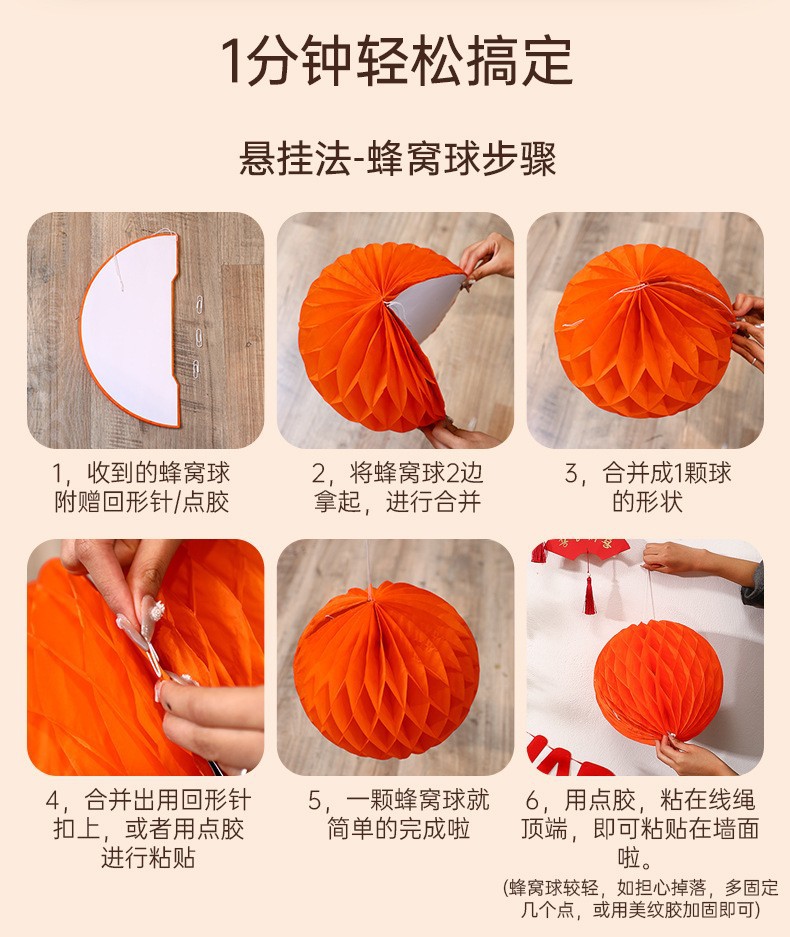 1分钟轻松搞定

悬挂法-蜂窝球步骤

1，收到的蜂窝球附赠回形针/点胶

2，将蜂窝球2边拿起，进行合并

3，合并成1颗球的形状

4，合并出用回形针扣上，或者用点胶进行粘贴

5，一颗蜂窝球就简单的完成啦

6，用点胶，粘在线绳顶端，即可粘贴在墙面啦。
(蜂窝球较轻，如担心掉落，多固定几个点，或用美纹胶加固即可)