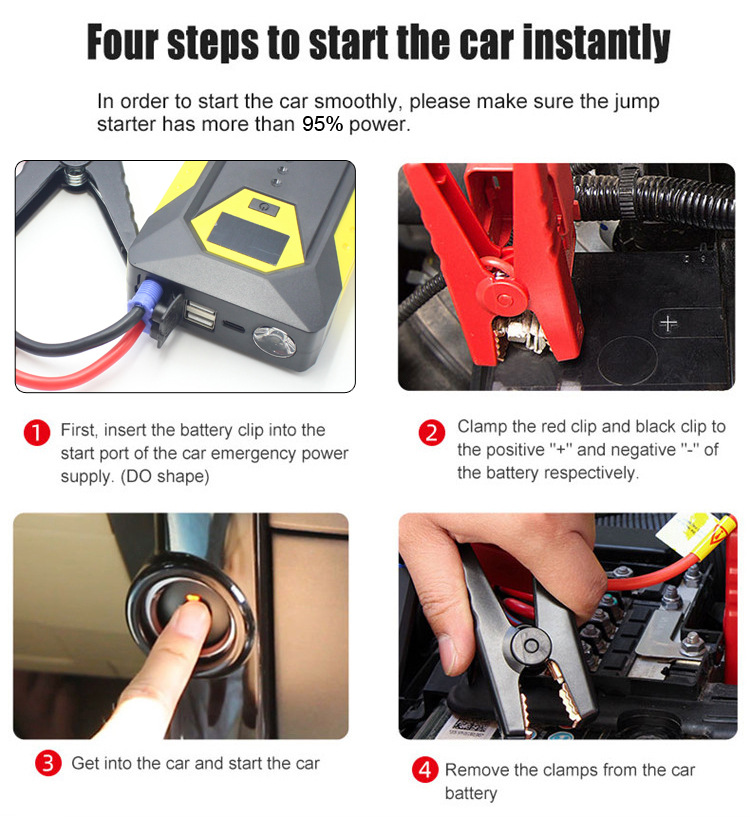 Four steps to start the car instantly

In order to start the car smoothly, please make sure the jump starter has more than 95% power.

+

1 First, insert the battery clip into the start port of the car emergency power supply. (DO shape)

2 Clamp the red clip and black clip to the positive "+" and negative "-" of the battery respectively.

3 Get into the car and start the car

4 Remove the clamps from the car battery