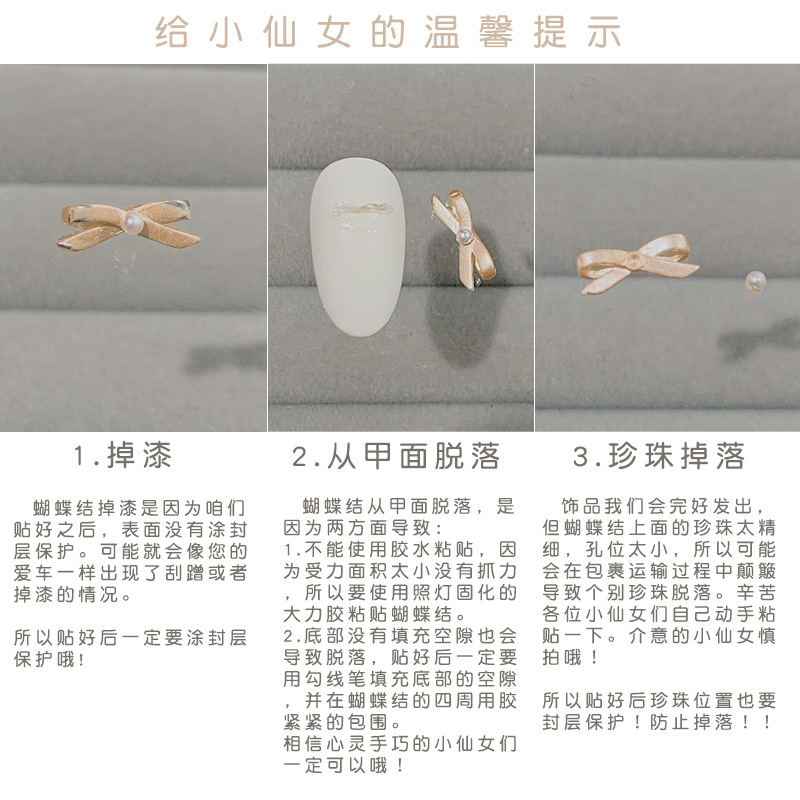 给小仙女的温馨提示

1.掉漆

蝴蝶结掉漆是因为咱们贴好之后，表面没有涂封层保护。可能就会像您的爱车一样出现了刮蹭或者掉漆的情况。

所以贴好后一定要涂封层保护哦!

2.从甲面脱落

蝴蝶结从甲面脱落，是因为两方面导致：
1.不能使用胶水粘贴，因为受力面积太小没有抓力，所以要使用照灯固化的大力胶粘贴蝴蝶结。
2.底部没有填充空隙也会导致脱落，贴好后一定要用勾线笔填充底部的空隙，并在蝴蝶结的四周用胶紧紧的包围。
相信心灵手巧的小仙女们一定可以哦！

3.珍珠掉落

饰品我们会完好发出，但蝴蝶结上面的珍珠太精细，孔位太小，所以可能会在包裹运输过程中颠簸导致个别珍珠脱落。辛苦各位小仙女们自己动手粘贴一下。介意的小仙女慎拍哦！

所以贴好后珍珠位置也要封层保护！防止掉落！！