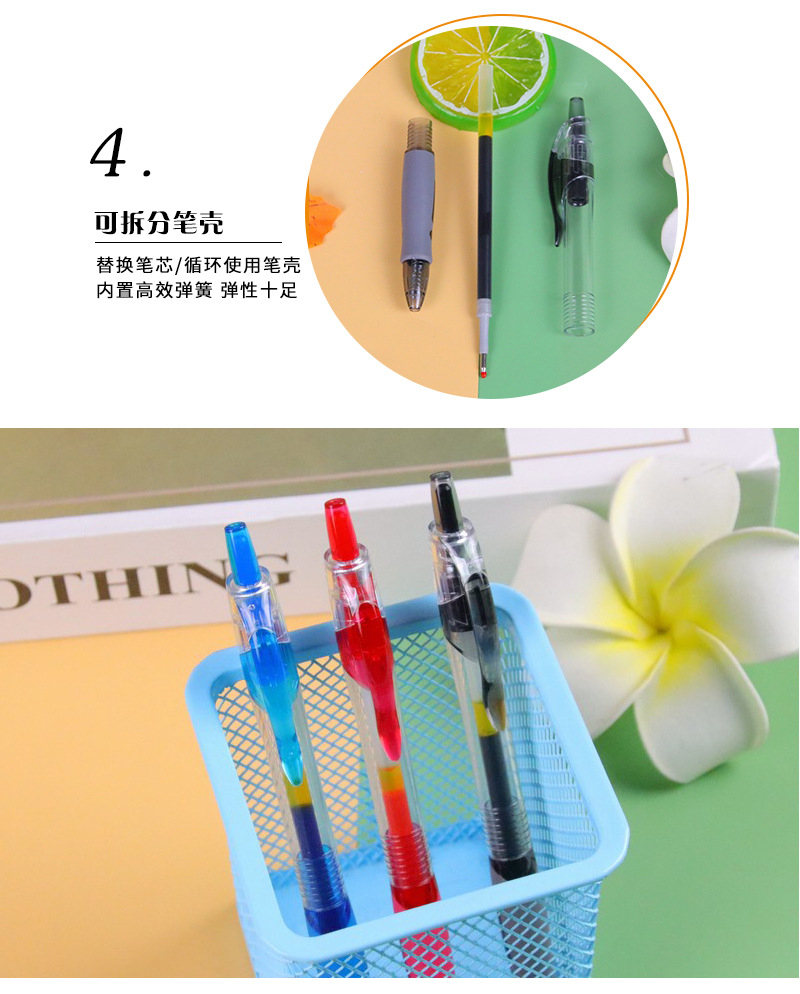 4.

可拆分笔壳

替换笔芯/循环使用笔壳
内置高效弹簧 弹性十足

OTHING