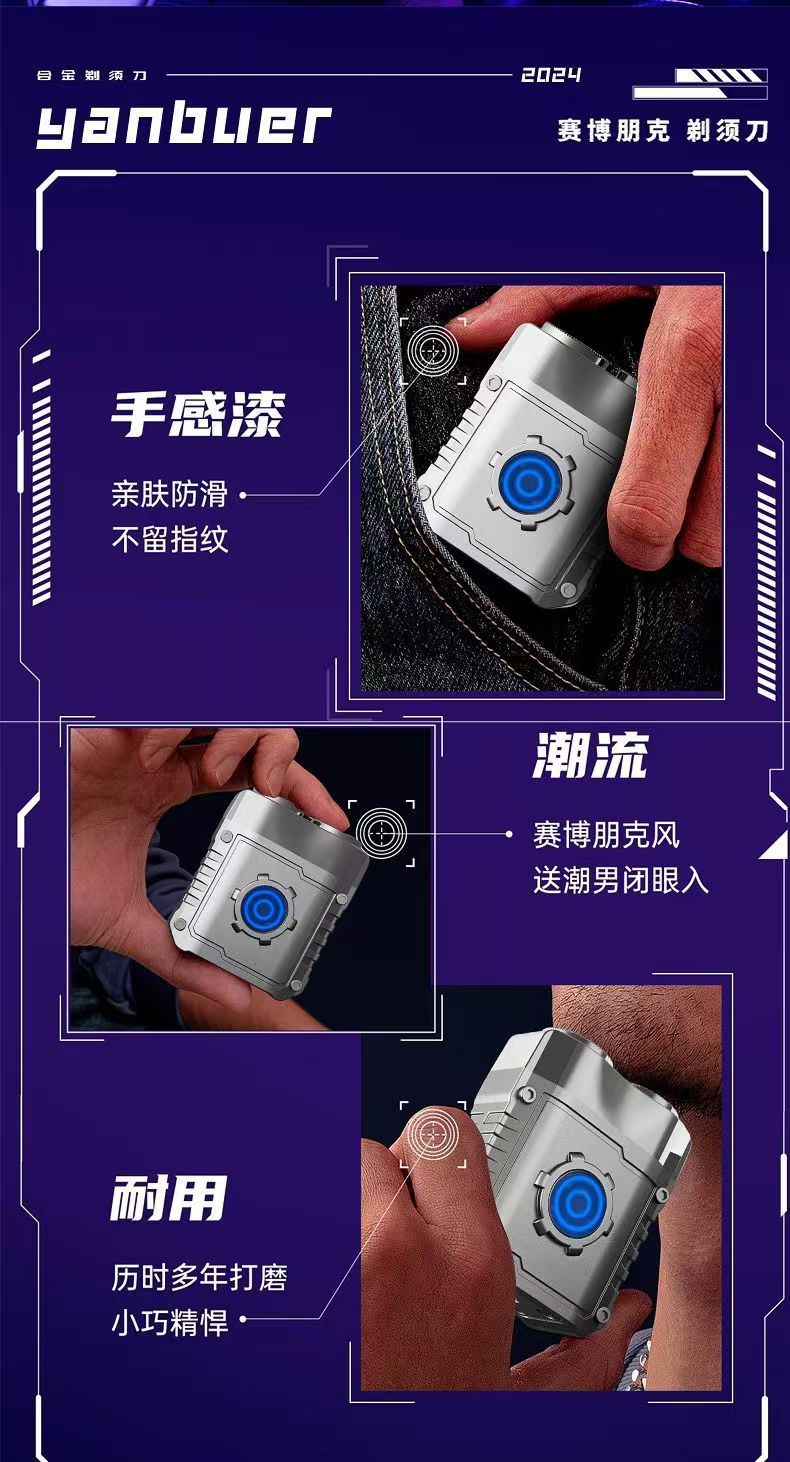 合金剃须刀

2024

yanbuer

赛博朋克 剃须刀

手感漆

亲肤防滑
不留指纹

潮流

赛博朋克风
送潮男闭眼入

耐用

历时多年打磨
小巧精悍