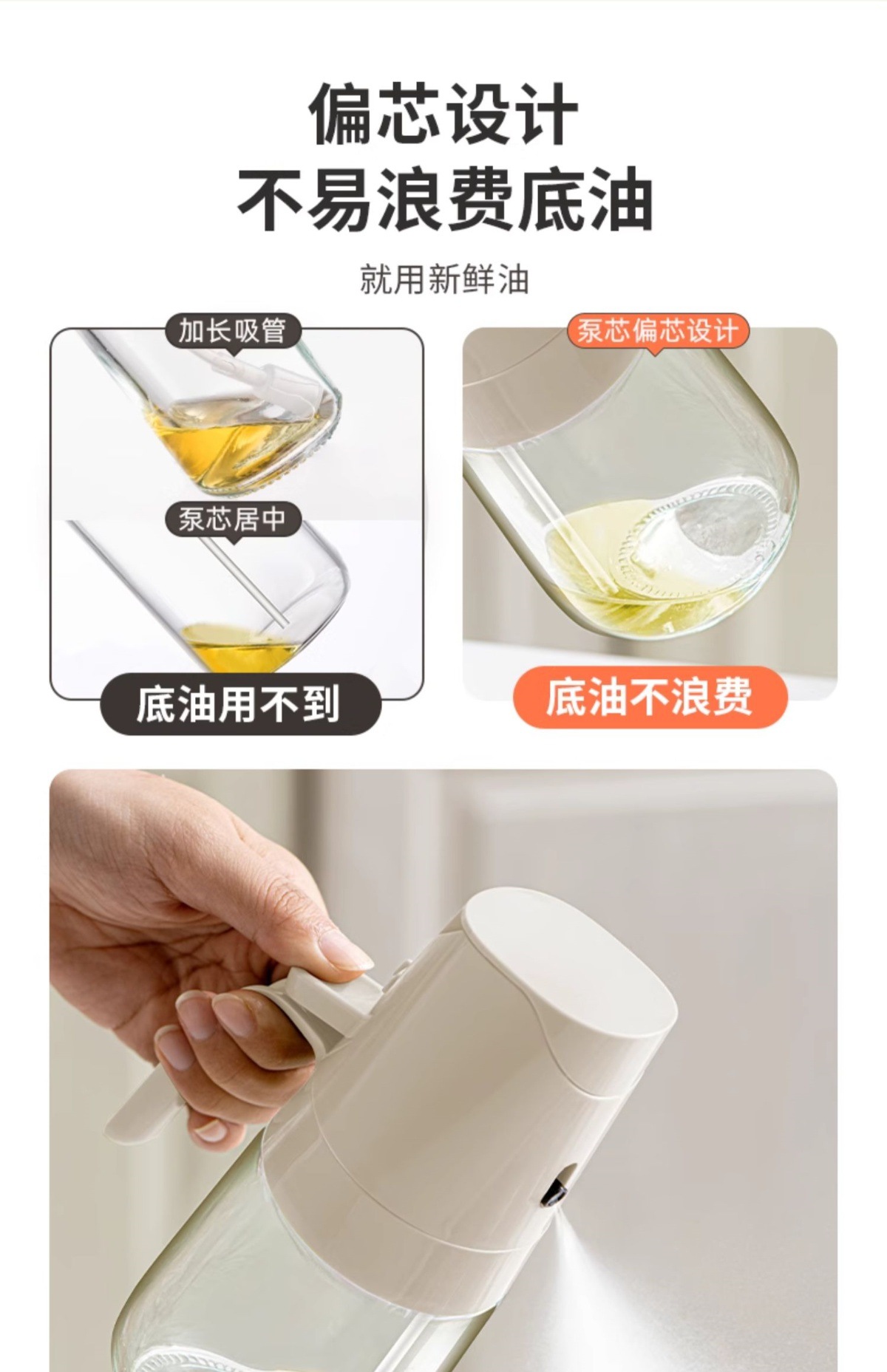 偏芯设计
不易浪费底油

就用新鲜油

加长吸管

泵芯居中

底油用不到

泵芯偏芯设计

底油不浪费