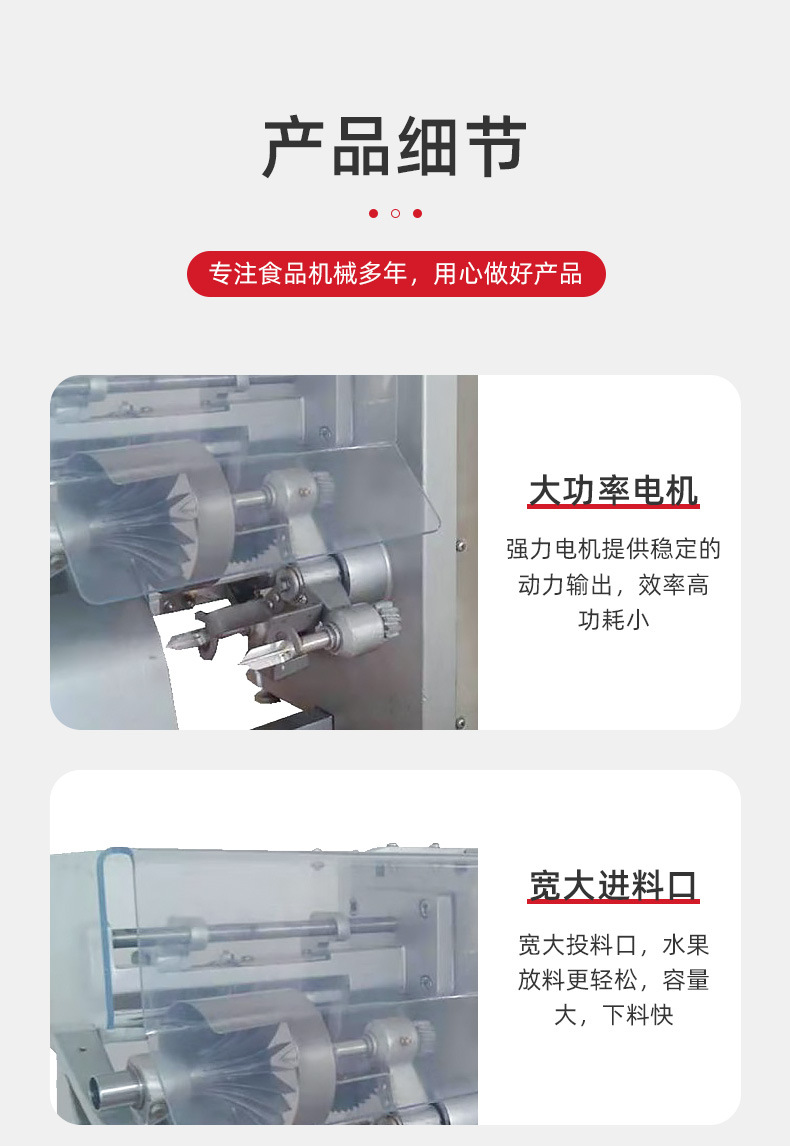 产品细节

专注食品机械多年，用心做好产品

大功率电机

强力电机提供稳定的动力输出，效率高功耗小

宽大进料口

宽大投料口，水果放料更轻松，容量大，下料快