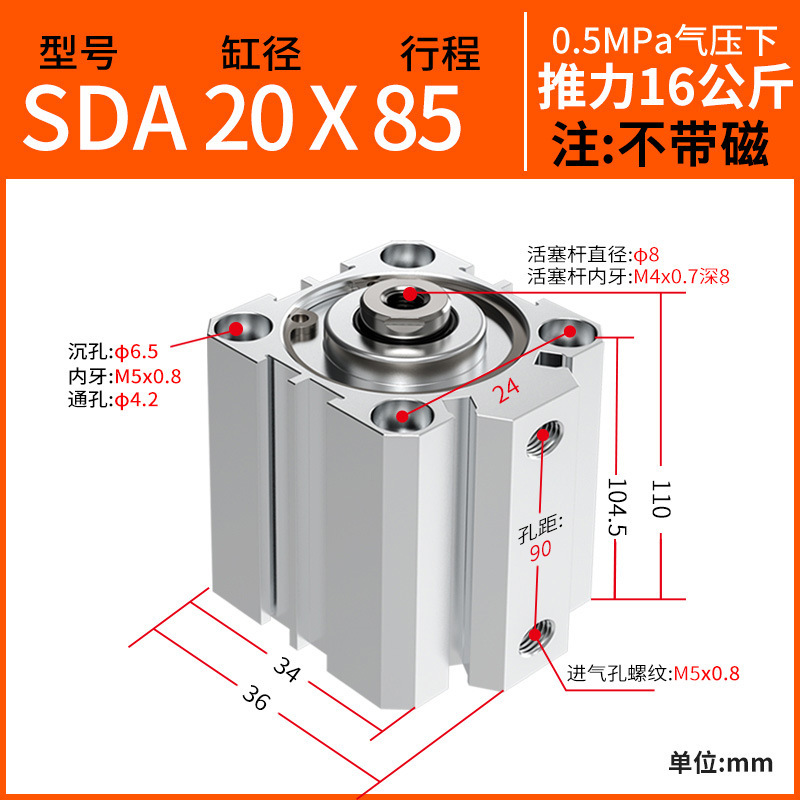 型号　缸径　行程
SDA 20 X 85

0.5MPa气压下
推力16公斤
注:不带磁

活塞杆直径:ϕ8
活塞杆内牙:M4x0.7深8

沉孔:ϕ6.5
内牙:M5x0.8
通孔:ϕ4.2

24

104.5

110

孔距:
90

34

36

进气孔螺纹:M5x0.8

单位:mm