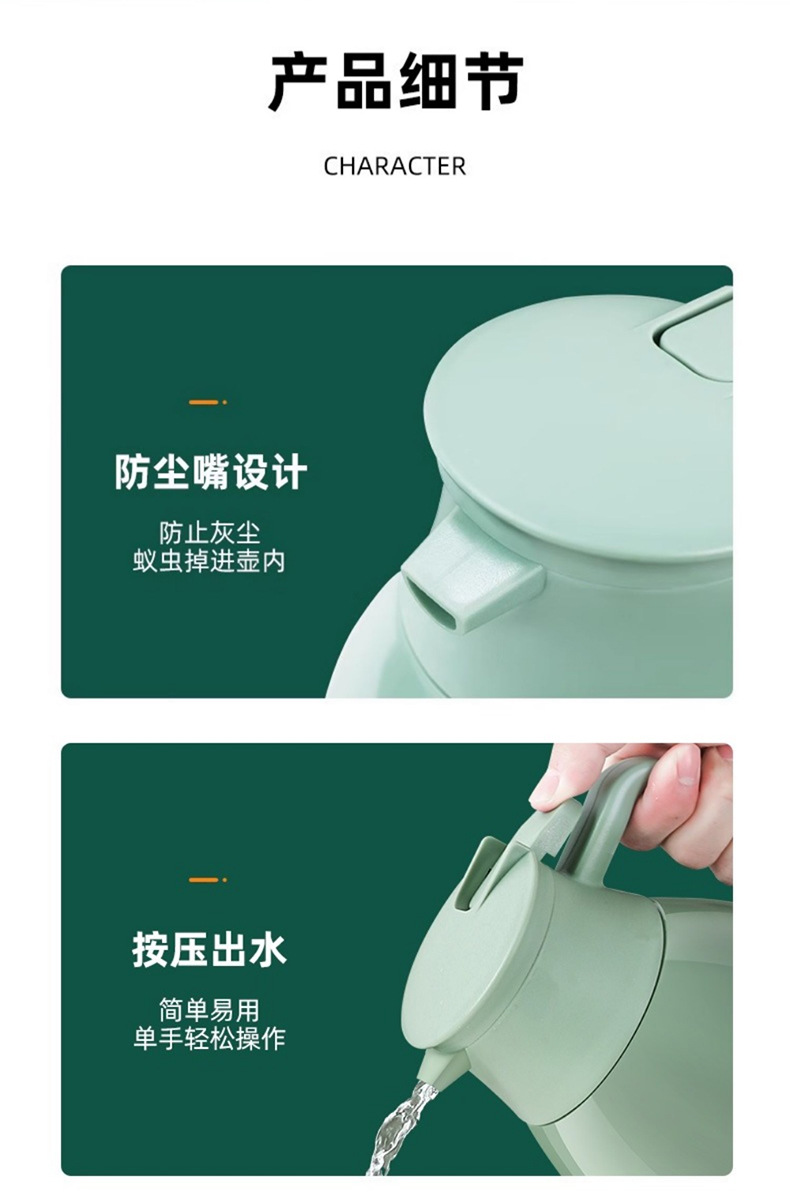 产品细节

CHARACTER

防尘嘴设计

防止灰尘
蚊虫掉进壶内

按压出水

简单易用
单手轻松操作