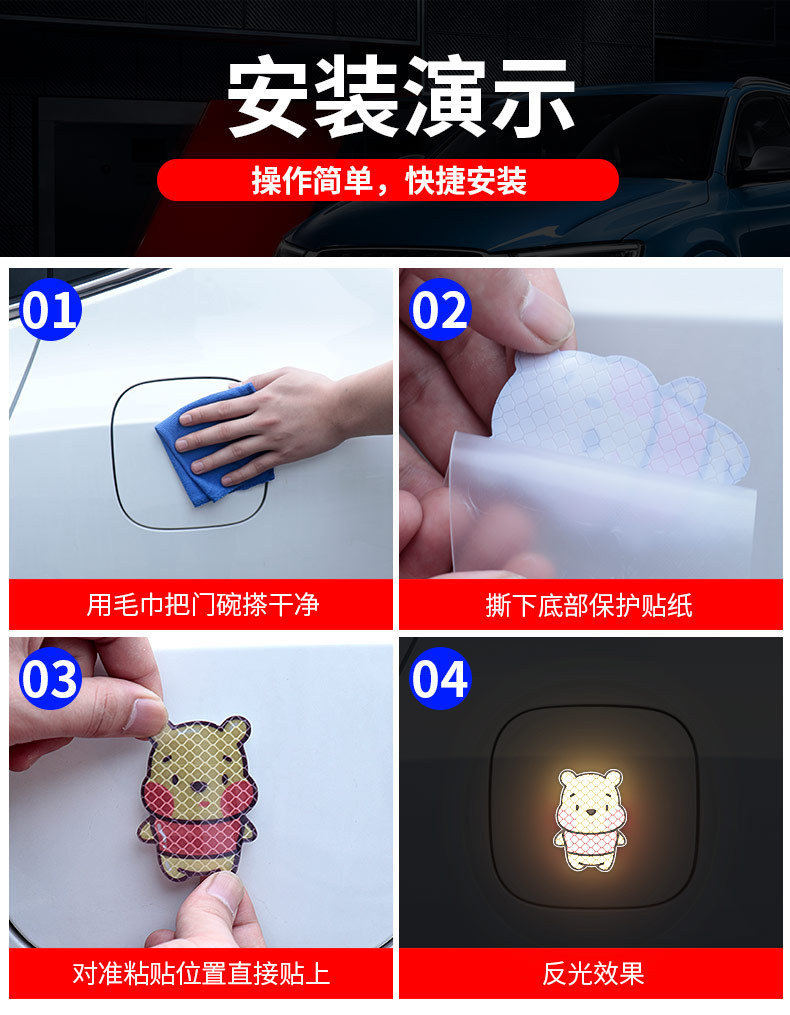 安装演示

操作简单，快捷安装

01

用毛巾把门碗搽干净

02

撕下底部保护贴纸

03

对准粘贴位置直接贴上

04

反光效果