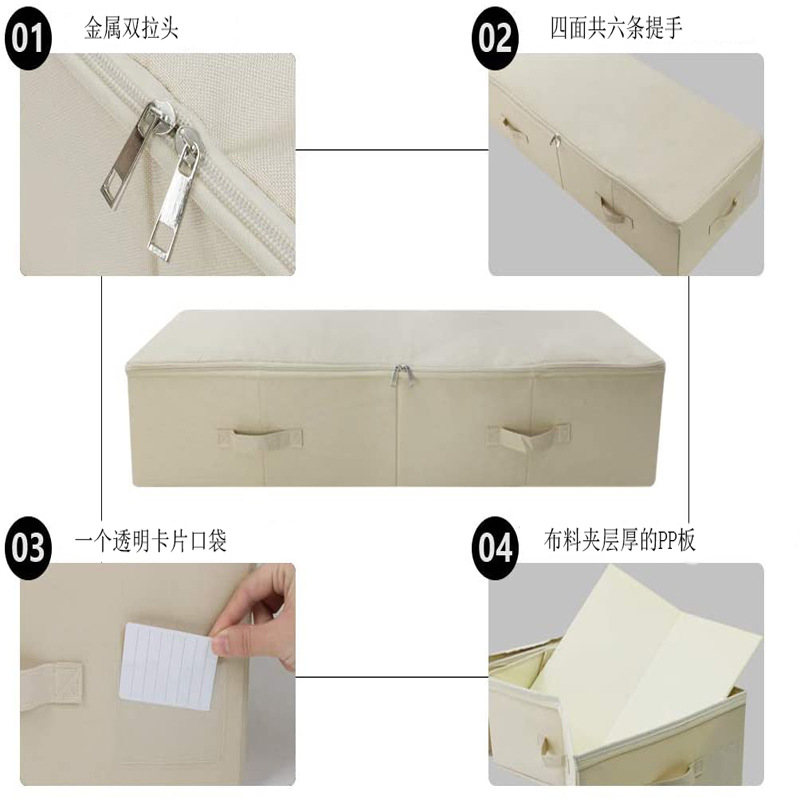 01 金属双拉头

02 四面共六条提手

03 一个透明卡片口袋

04 布料夹层厚的PP板