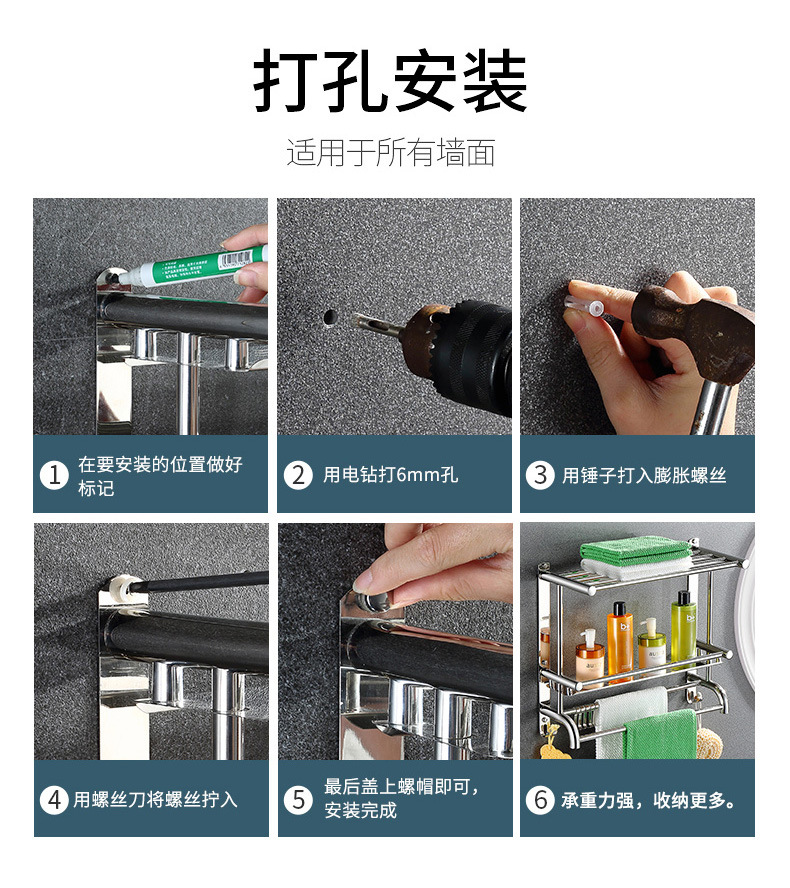 打孔安装

适用于所有墙面

1 在要安装的位置做好标记

2 用电钻打6mm孔

3 用锤子打入膨胀螺丝

4 用螺丝刀将螺丝拧入

5 最后盖上螺帽即可，安装完成

6 承重力强，收纳更多。