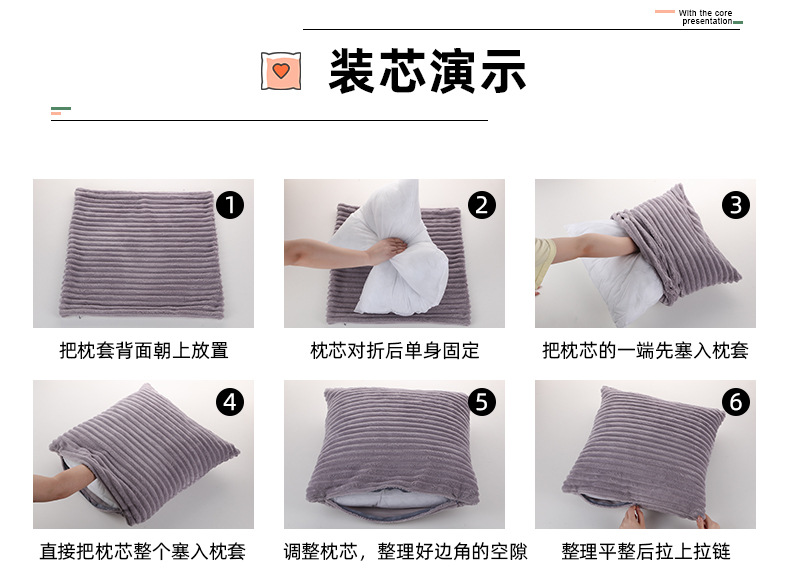 With the core presentation

装芯演示

1
把枕套背面朝上放置

2
枕芯对折后单身固定

3
把枕芯的一端先塞入枕套

4
直接把枕芯整个塞入枕套

5
调整枕芯，整理好边角的空隙

6
整理平整后拉上拉链