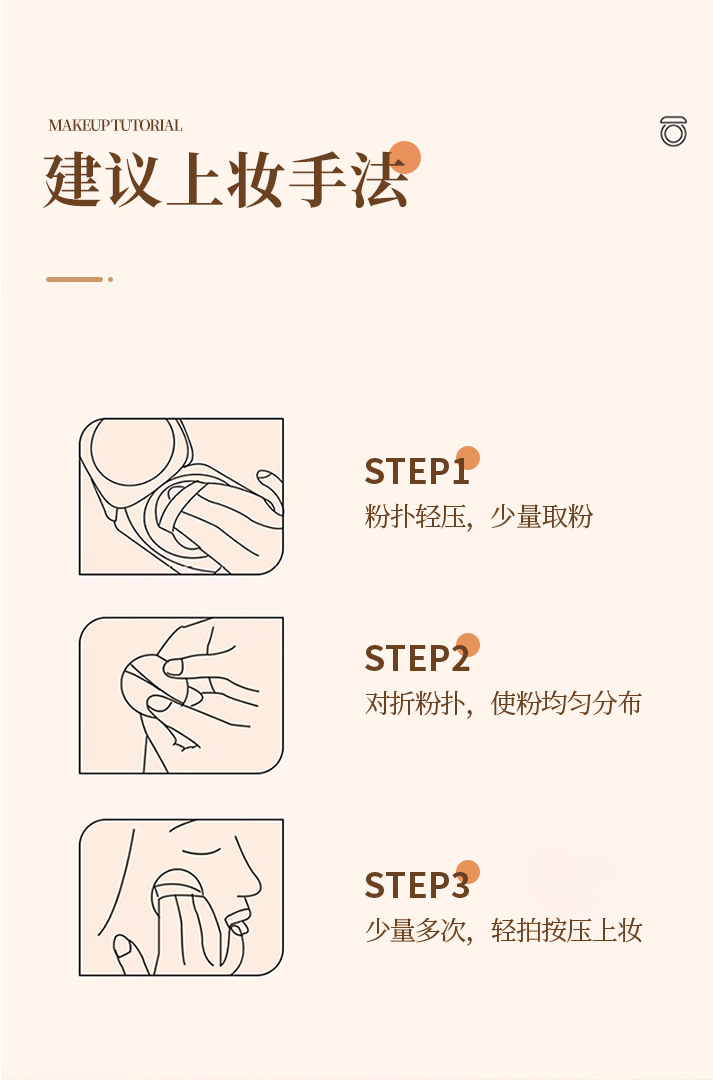 MAKEUP TUTORIAL

建议上妆手法

STEP1

粉扑轻压，少量取粉

STEP2

对折粉扑，使粉均匀分布

STEP3

少量多次，轻拍按压上妆