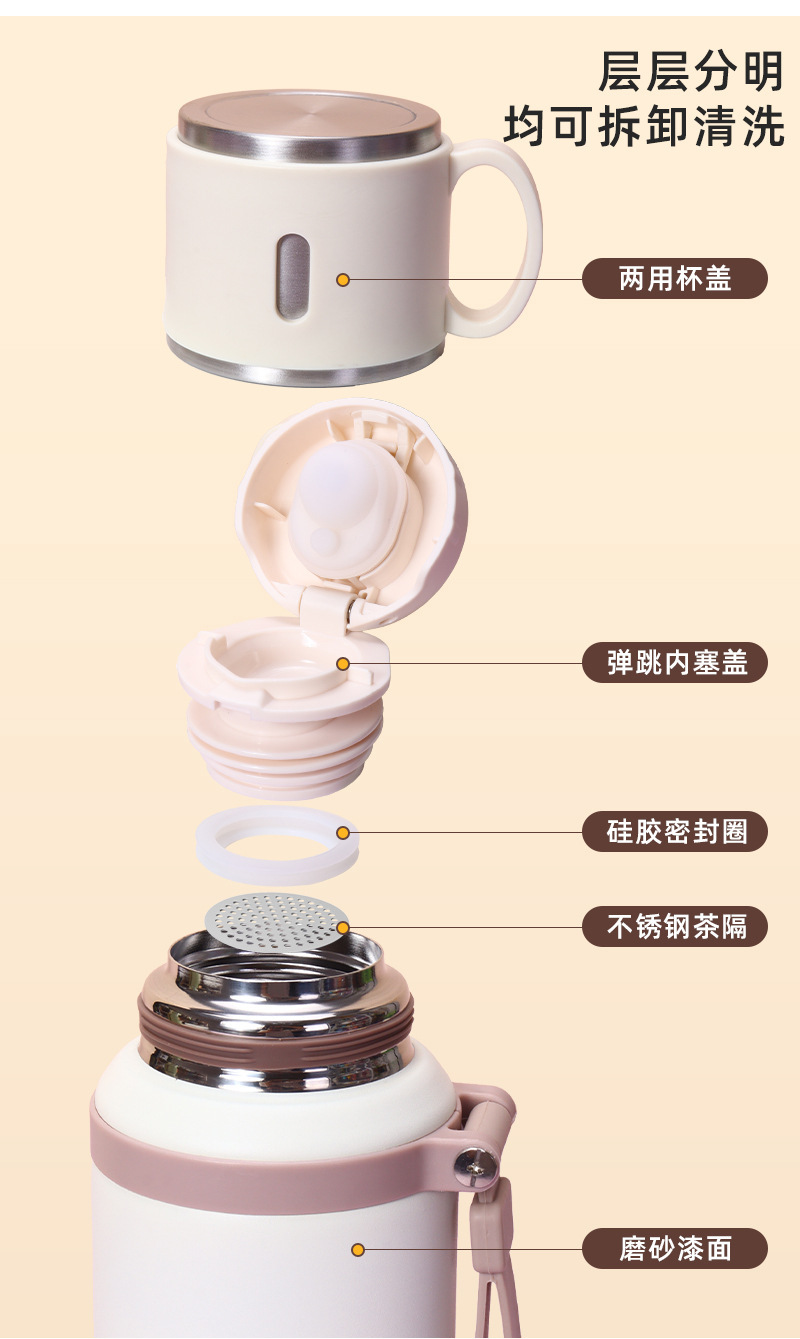 层层分明
均可拆卸清洗

两用杯盖

弹跳内塞盖

硅胶密封圈

不锈钢茶隔

磨砂漆面