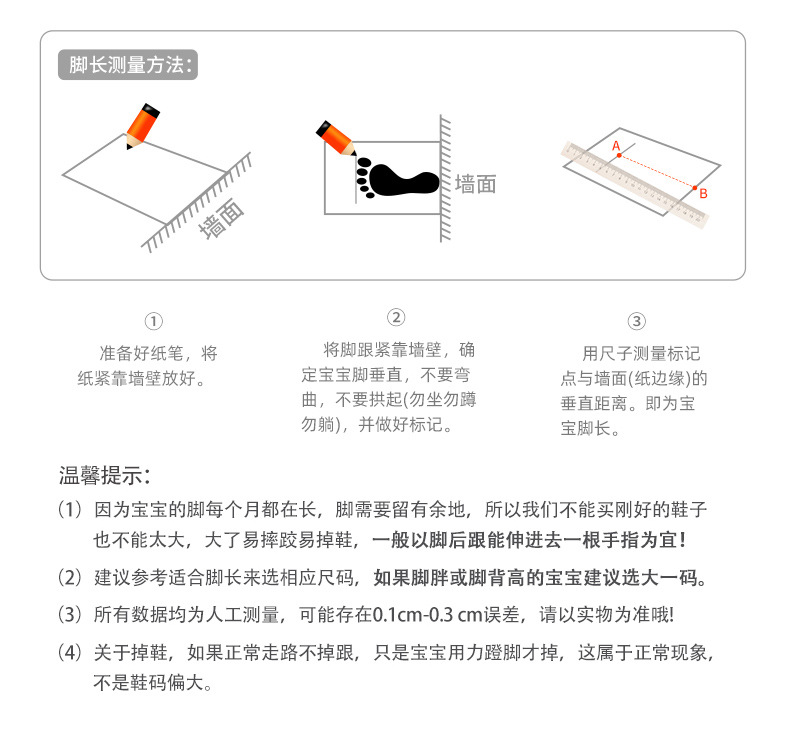 脚长测量方法:

墙面

墙面

A

B

①
准备好纸笔，将纸紧靠墙壁放好。

②
将脚跟紧靠墙壁，确定宝宝脚垂直，不要弯曲，不要拱起(勿坐勿蹲勿躺)，并做好标记。

③
用尺子测量标记点与墙面(纸边缘)的垂直距离。即为宝宝脚长。

温馨提示:

(1) 因为宝宝的脚每个月都在长，脚需要留有余地，所以我们不能买刚好的鞋子也不能太大，大了易摔跤易掉鞋，一般以脚后跟能伸进去一根手指为宜!

(2) 建议参考适合脚长来选相应尺码，如果脚胖或脚背高的宝宝建议选大一码。

(3) 所有数据均为人工测量，可能存在0.1cm-0.3 cm误差，请以实物为准哦!

(4) 关于掉鞋，如果正常走路不掉跟，只是宝宝用力蹬脚才掉，这属于正常现象，不是鞋码偏大。