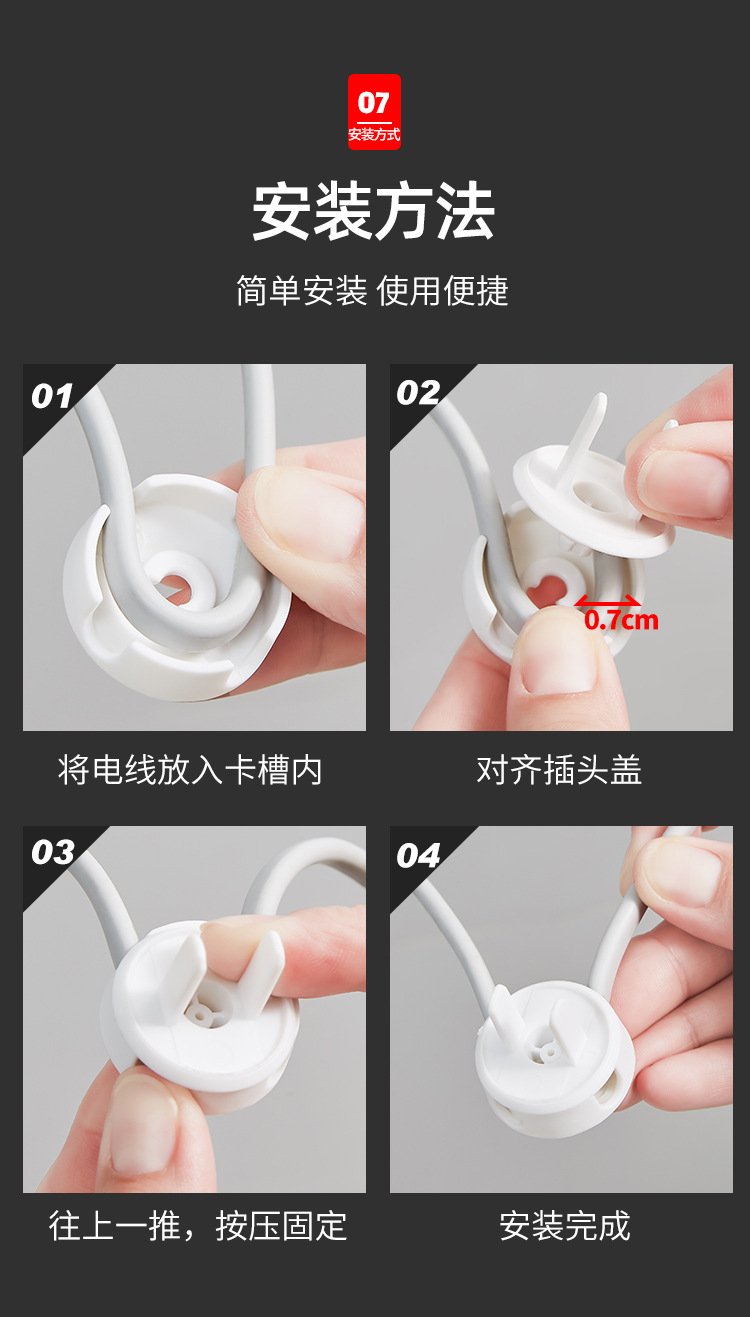 07
安装方式

安装方法

简单安装 使用便捷

01

将电线放入卡槽内

02

0.7cm

对齐插头盖

03

往上一推，按压固定

04

安装完成