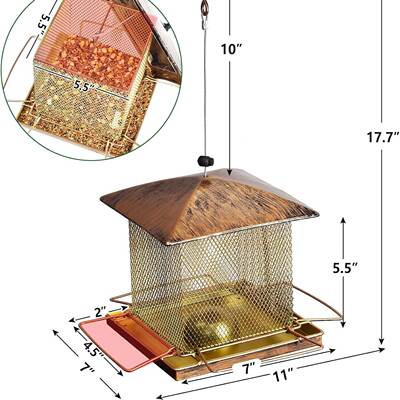 5.5"
5.5"
10"
17.7"
5.5"
2"
4.5"
7"
7"
11"