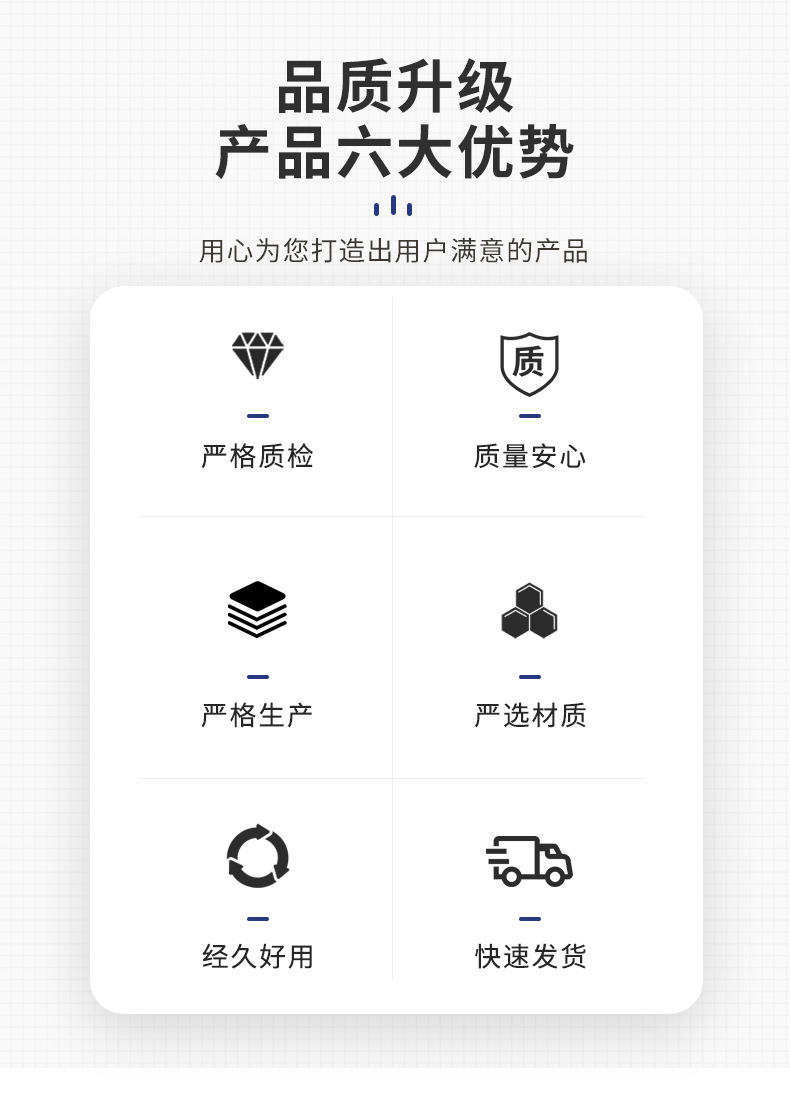 品质升级
产品六大优势

用心为您打造出用户满意的产品

质

严格质检

质量安心

严格生产

严选材质

经久好用

快速发货