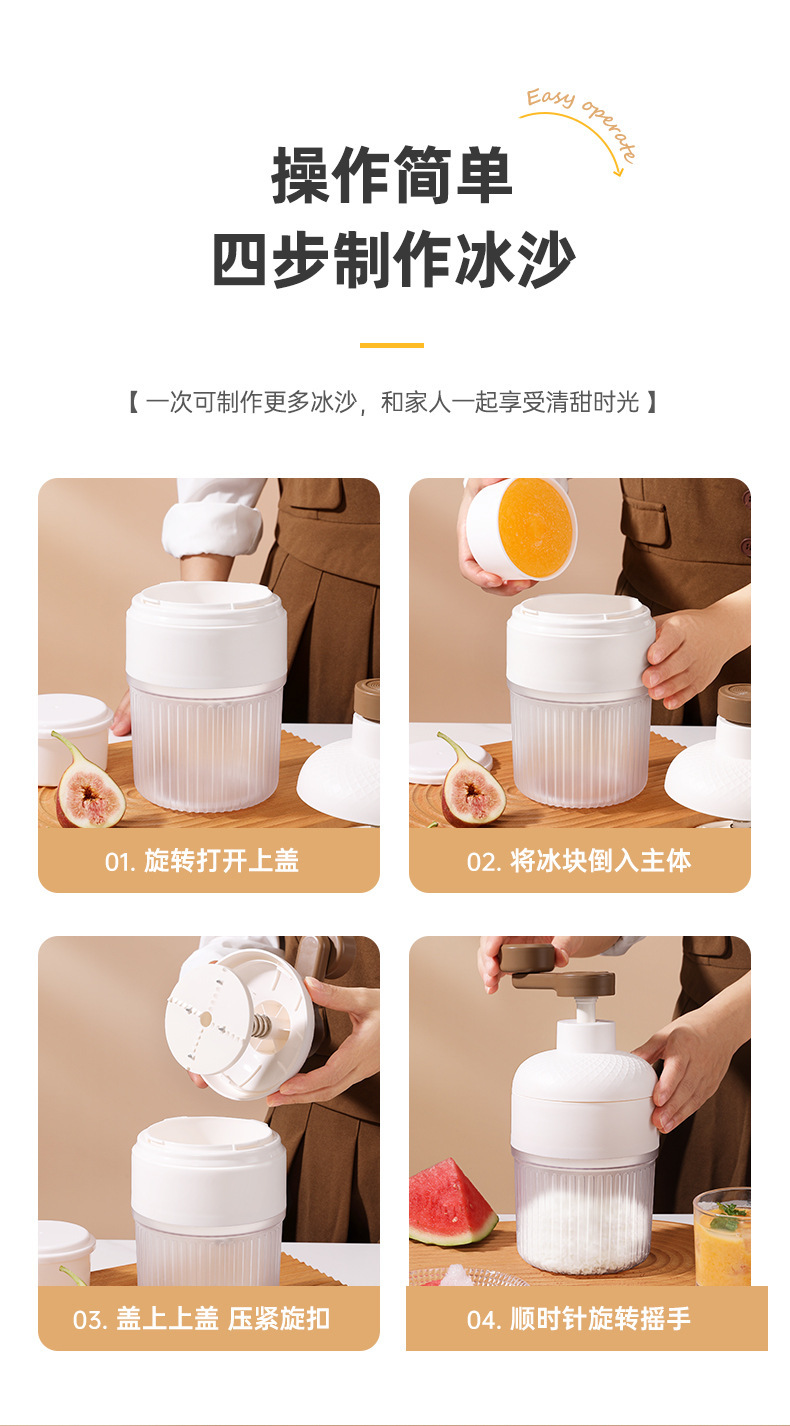 Easy operate

操作简单
四步制作冰沙

【 一次可制作更多冰沙，和家人一起享受清甜时光 】

01. 旋转打开上盖

02. 将冰块倒入主体

03. 盖上上盖 压紧旋扣

04. 顺时针旋转摇手