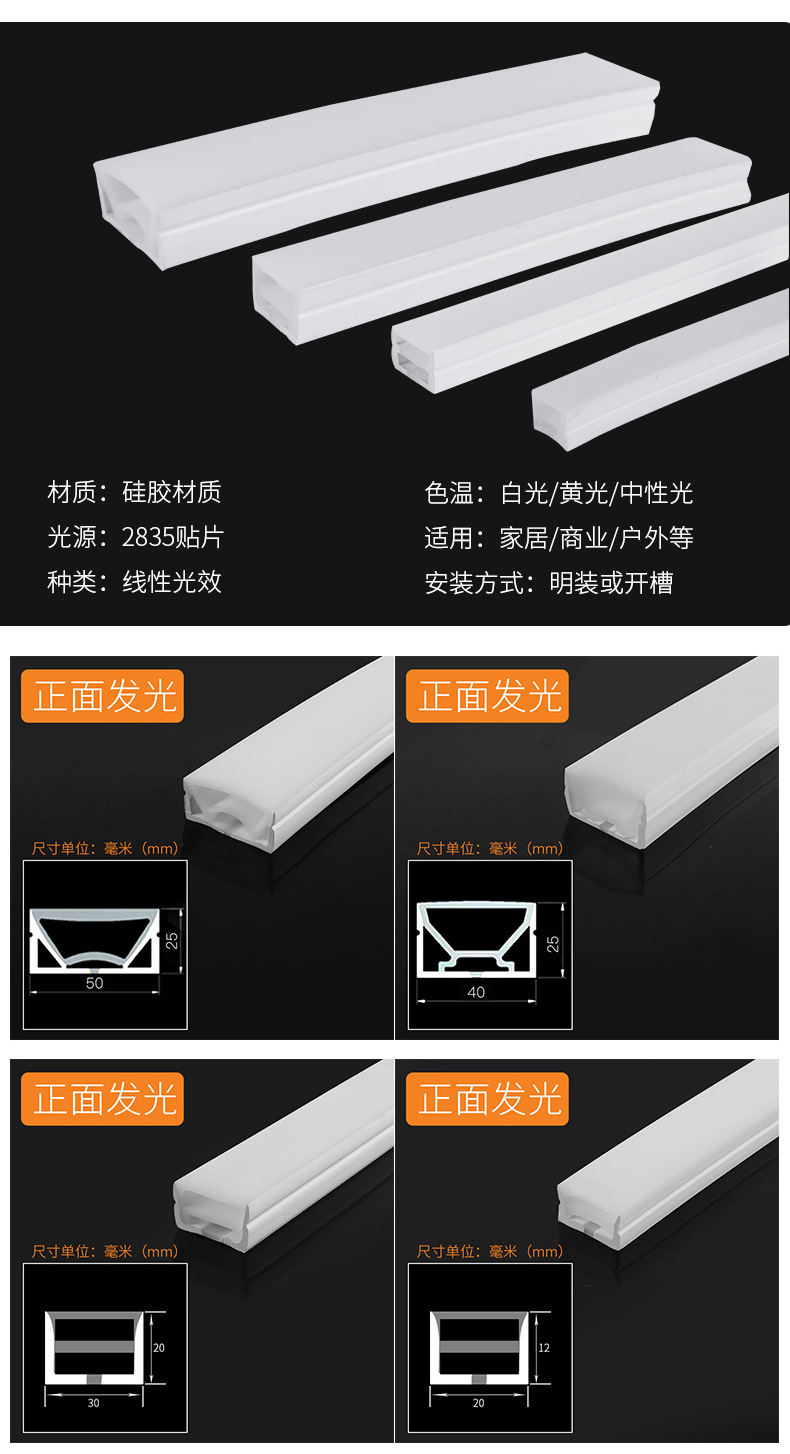 材质：硅胶材质
光源：2835贴片
种类：线性光效

色温：白光/黄光/中性光
适用：家居/商业/户外等
安装方式：明装或开槽

正面发光
尺寸单位：毫米（mm）
25
50

正面发光
尺寸单位：毫米（mm）
25
40

正面发光
尺寸单位：毫米（mm）
20
30

正面发光
尺寸单位：毫米（mm）
12
20