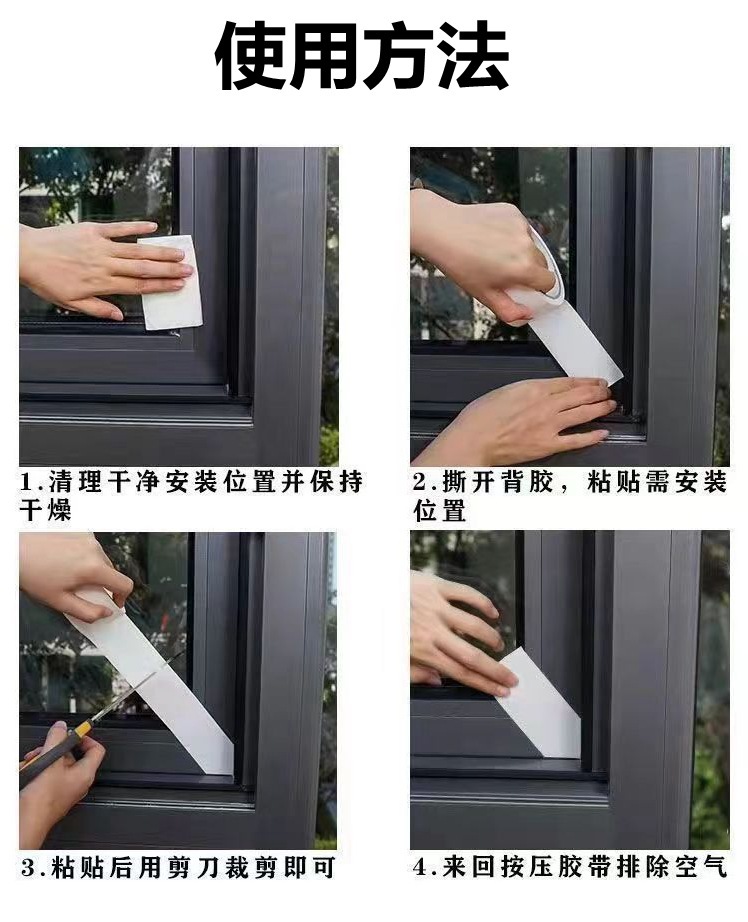 使用方法

1.清理干净安装位置并保持干燥

2.撕开背胶，粘贴需安装位置

3.粘贴后用剪刀裁剪即可

4.来回按压胶带排除空气