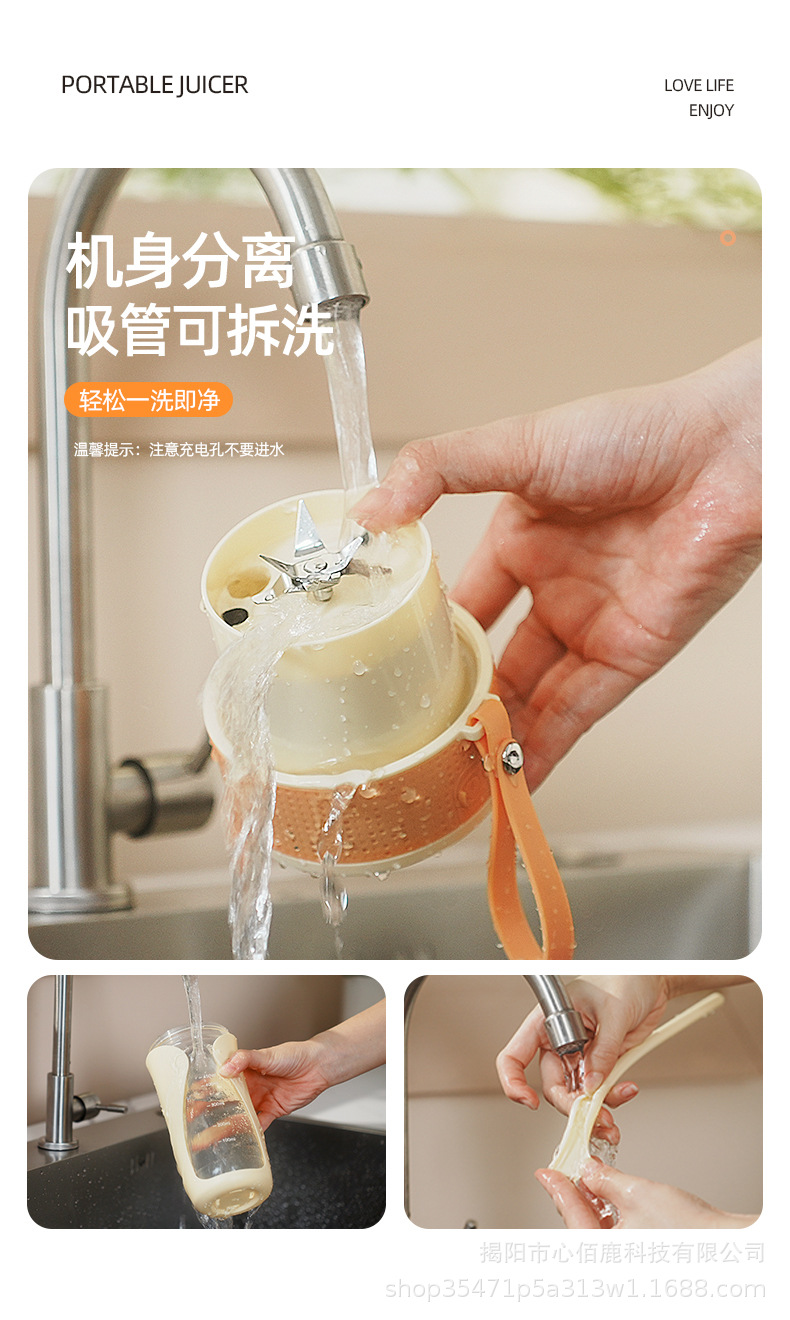 PORTABLE JUICER

LOVE LIFE
ENJOY

机身分离
吸管可拆洗

轻松一洗即净

温馨提示：注意充电孔不要进水

揭阳市心佰鹿科技有限公司
shop35471p5a313w1.1688.com