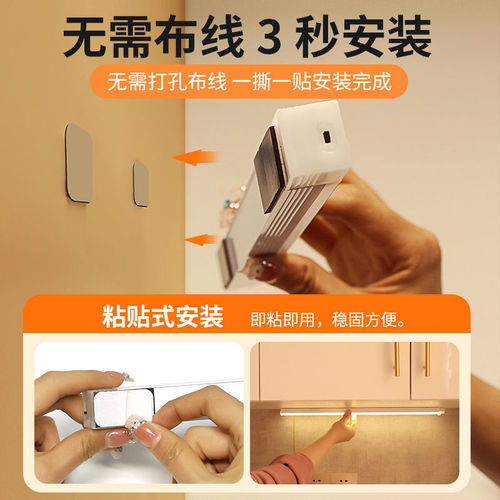 无需布线 3 秒安装

无需打孔布线 一撕一贴安装完成

粘贴式安装 即粘即用，稳固方便。