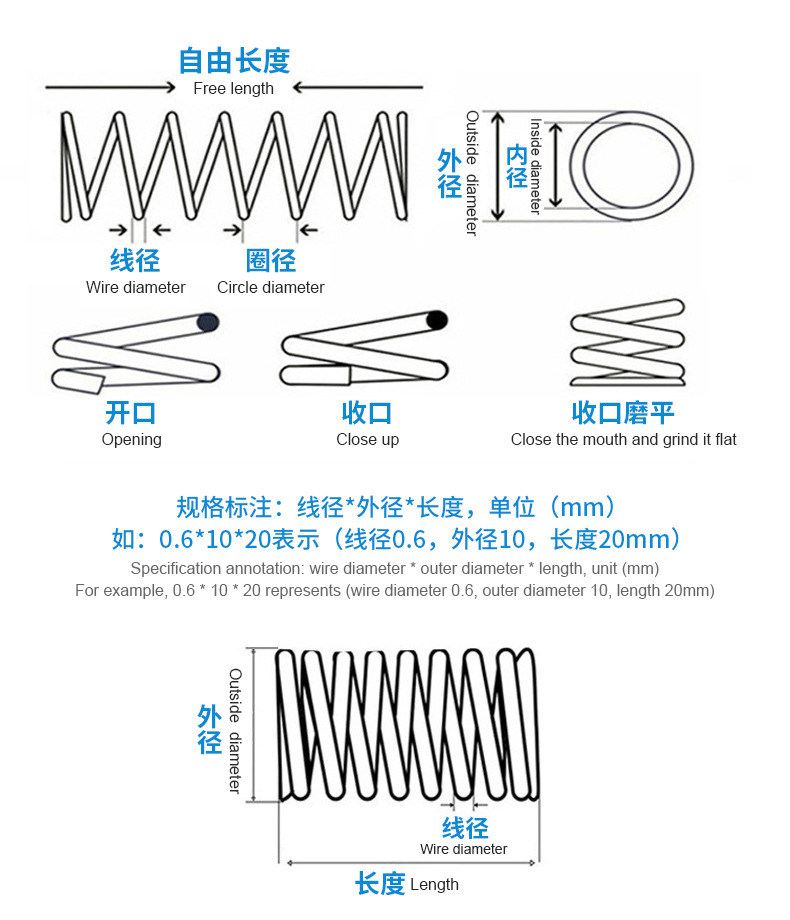 自由长度
Free length

外径
Outside diameter
内径
Inside diameter

线径
Wire diameter
圈径
Circle diameter

开口
Opening
收口
Close up
收口磨平
Close the mouth and grind it flat

规格标注：线径*外径*长度，单位（mm）
如：0.6*10*20表示（线径0.6，外径10，长度20mm）
Specification annotation: wire diameter * outer diameter * length, unit (mm)
For example, 0.6 * 10 * 20 represents (wire diameter 0.6, outer diameter 10, length 20mm)

外径
Outside diameter
线径
Wire diameter
长度 Length