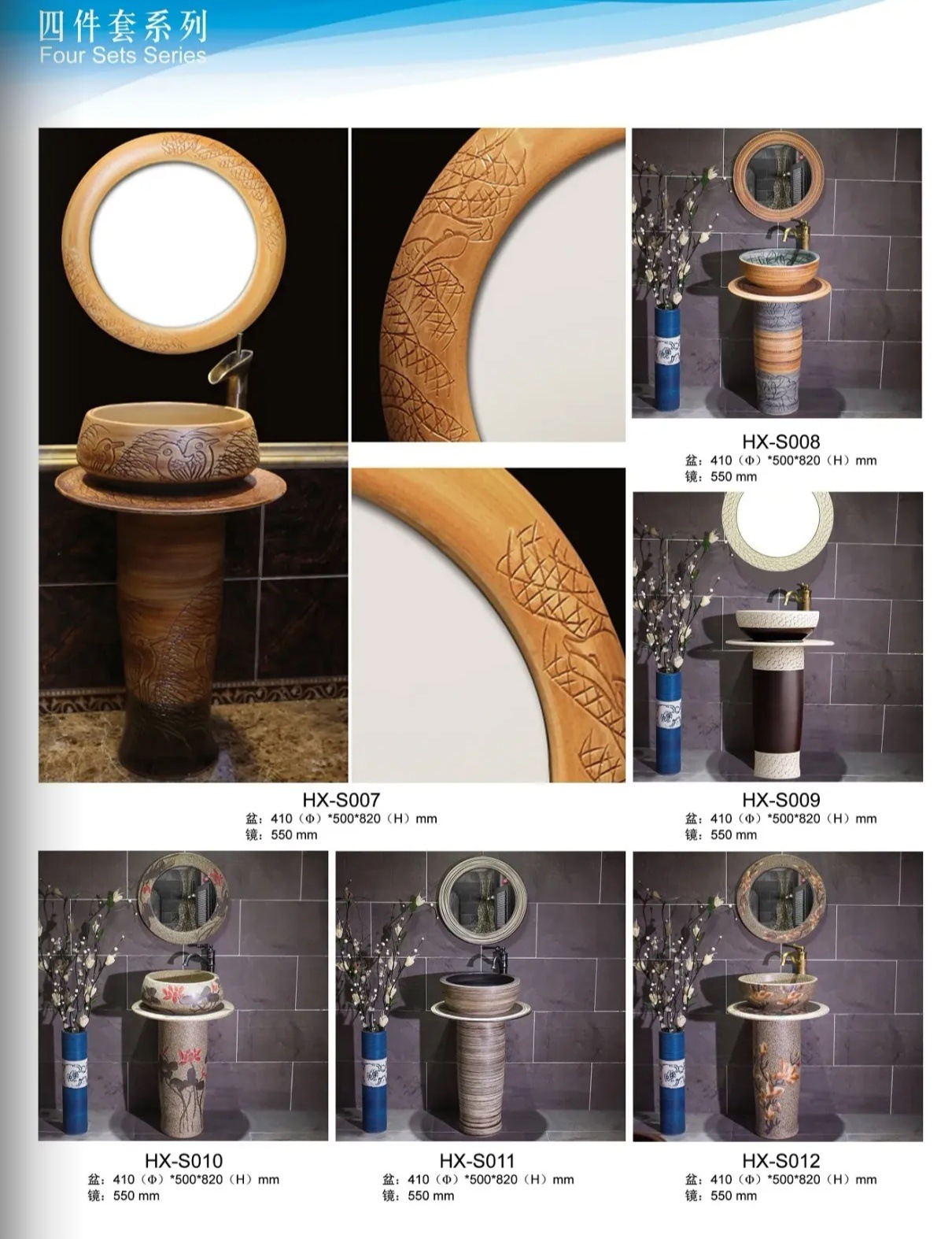 四件套系列
Four Sets Series

HX-S008
盆：410（Φ）*500*820（H）mm
镜：550 mm

HX-S007
盆：410（Φ）*500*820（H）mm
镜：550 mm

HX-S009
盆：410（Φ）*500*820（H）mm
镜：550 mm

HX-S010
盆：410（Φ）*500*820（H）mm
镜：550 mm

HX-S011
盆：410（Φ）*500*820（H）mm
镜：550 mm

HX-S012
盆：410（Φ）*500*820（H）mm
镜：550 mm