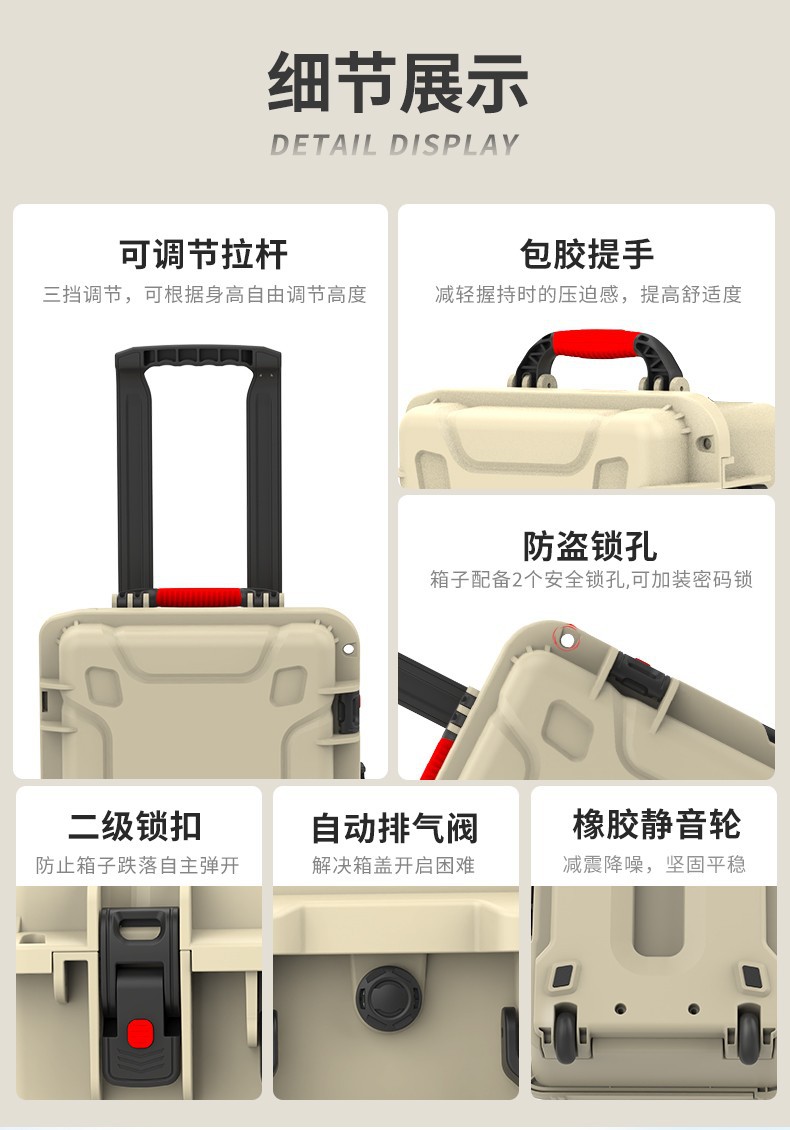 细节展示
DETAIL DISPLAY

可调节拉杆
三挡调节，可根据身高自由调节高度

包胶提手
减轻握持时的压迫感，提高舒适度

防盗锁孔
箱子配备2个安全锁孔,可加装密码锁

二级锁扣
防止箱子跌落自主弹开

自动排气阀
解决箱盖开启困难

橡胶静音轮
减震降噪，坚固平稳