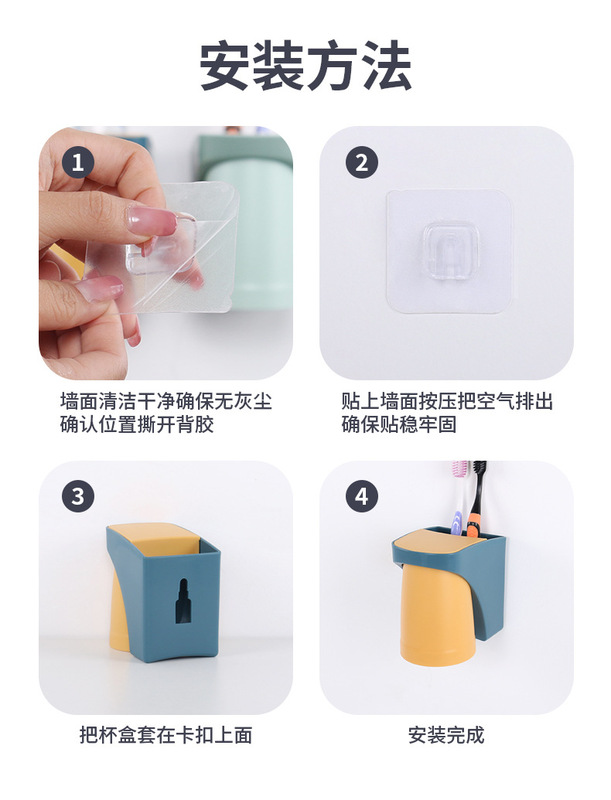 安装方法

1

墙面清洁干净确保无灰尘
确认位置撕开背胶

2

贴上墙面按压把空气排出
确保贴稳牢固

3

把杯盒套在卡扣上面

4

安装完成