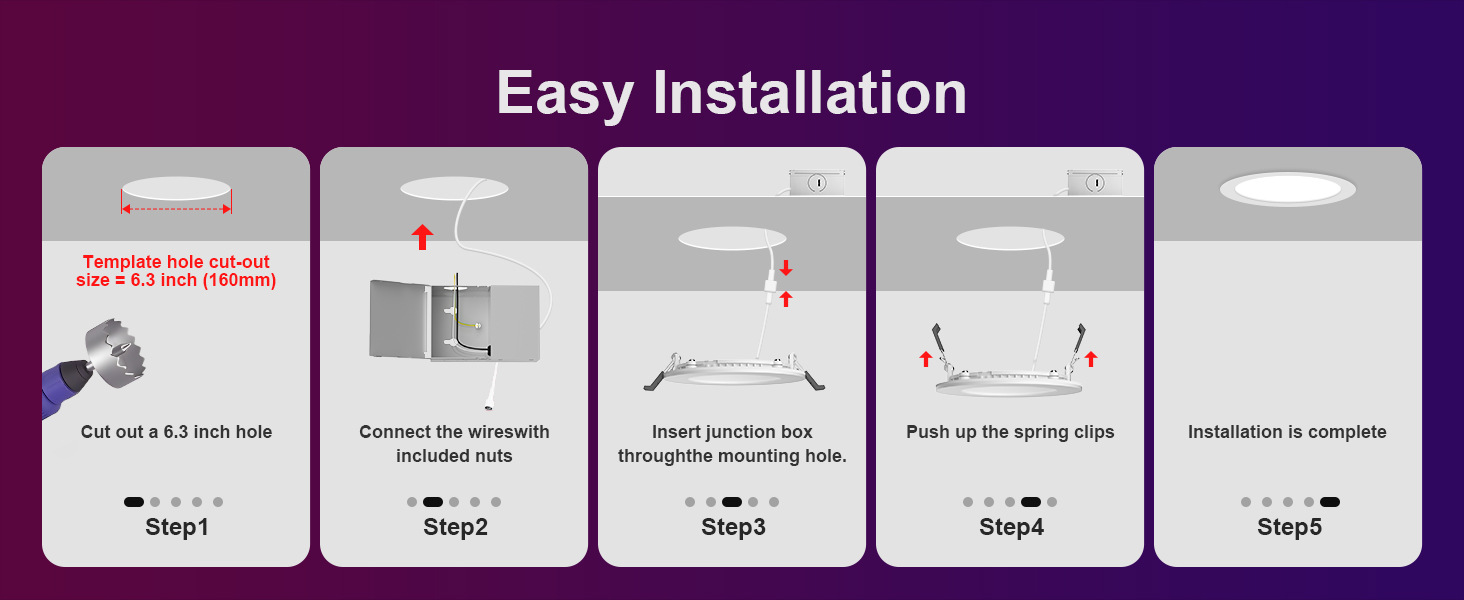 Easy Installation

Template hole cut-out size = 6.3 inch (160mm)

Cut out a 6.3 inch hole

Step1

Connect the wireswith included nuts

Step2

Insert junction box throughthe mounting hole.

Step3

Push up the spring clips

Step4

Installation is complete

Step5