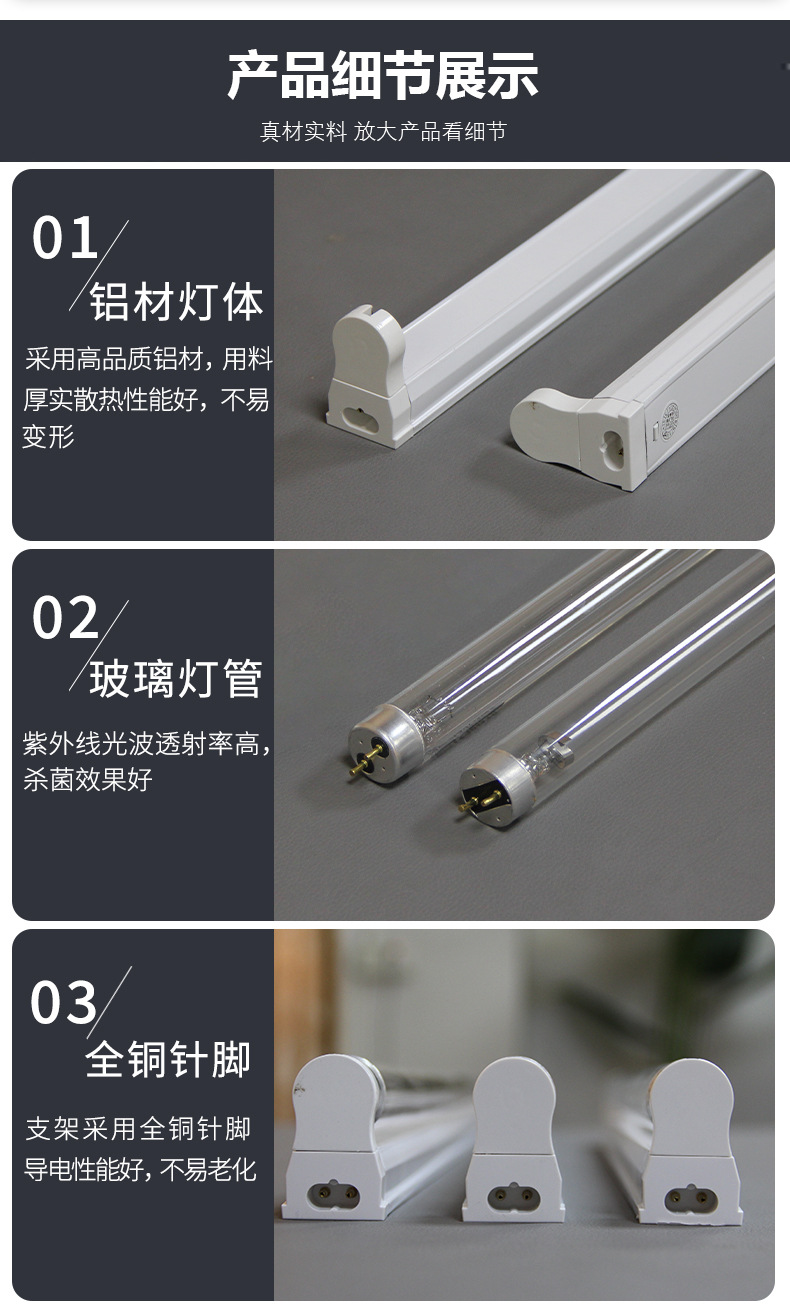 产品细节展示

真材实料 放大产品看细节

01

铝材灯体

采用高品质铝材，用料厚实散热性能好，不易变形

02

玻璃灯管

紫外线光波透射率高，杀菌效果好

03

全铜针脚

支架采用全铜针脚导电性能好，不易老化