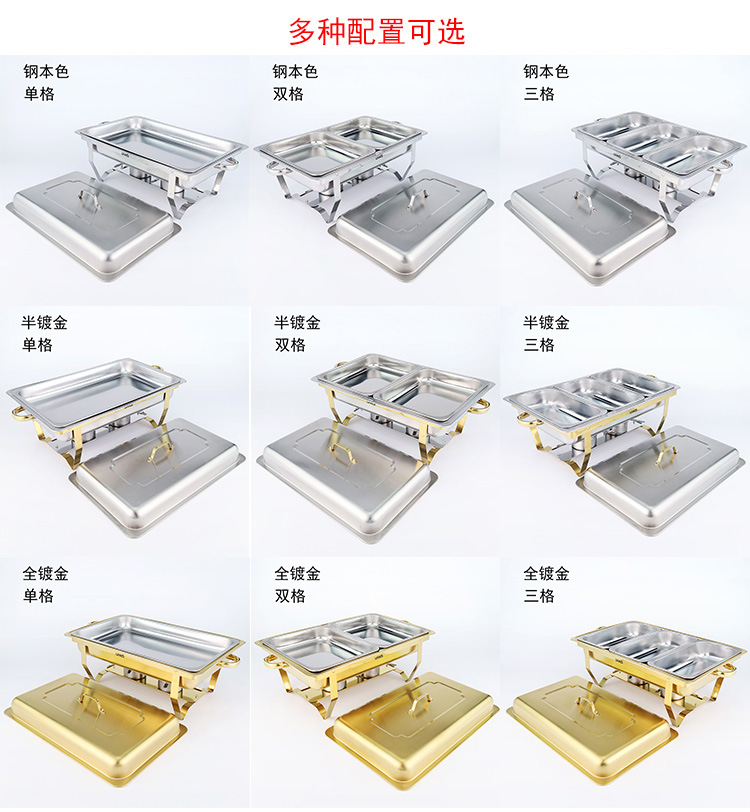 多种配置可选

钢本色
单格

钢本色
双格

钢本色
三格

半镀金
单格

半镀金
双格

半镀金
三格

全镀金
单格

全镀金
双格

全镀金
三格