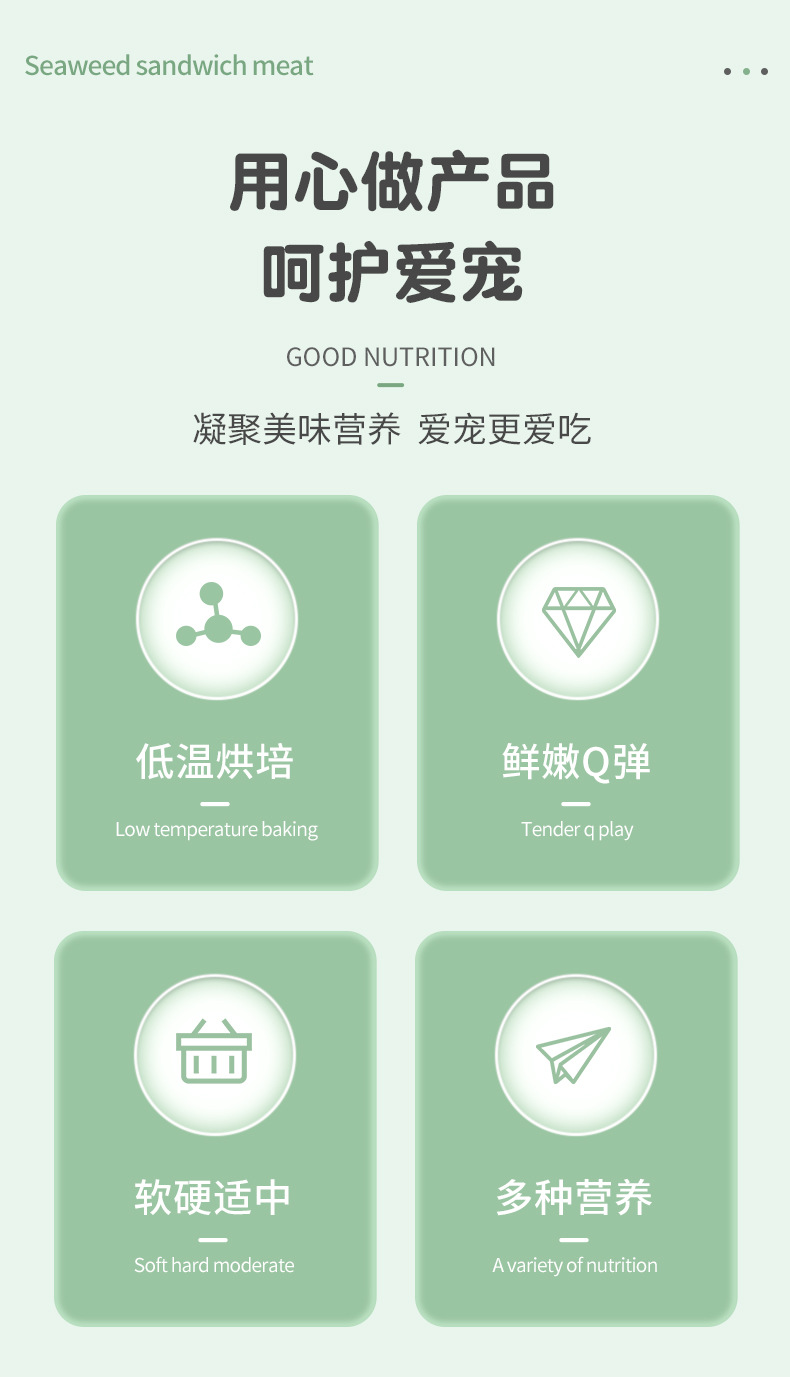 Seaweed sandwich meat

用心做产品
呵护爱宠

GOOD NUTRITION

凝聚美味营养 爱宠更爱吃

低温烘培

Low temperature baking

鲜嫩Q弹

Tender q play

软硬适中

Soft hard moderate

多种营养

A variety of nutrition