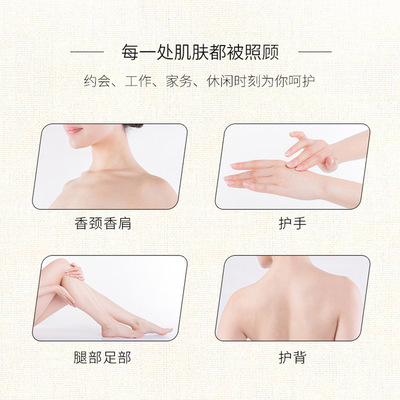 每一处肌肤都被照顾

约会、工作、家务、休闲时刻为你呵护

香颈香肩

护手

腿部足部

护背