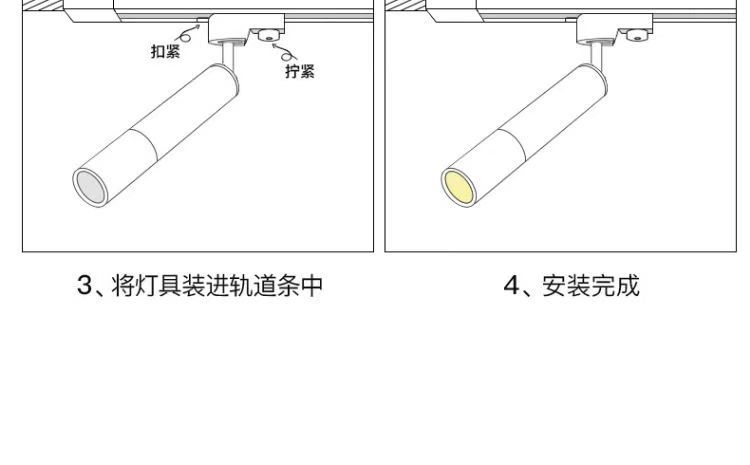 扣紧

拧紧

3、将灯具装进轨道条中

4、安装完成