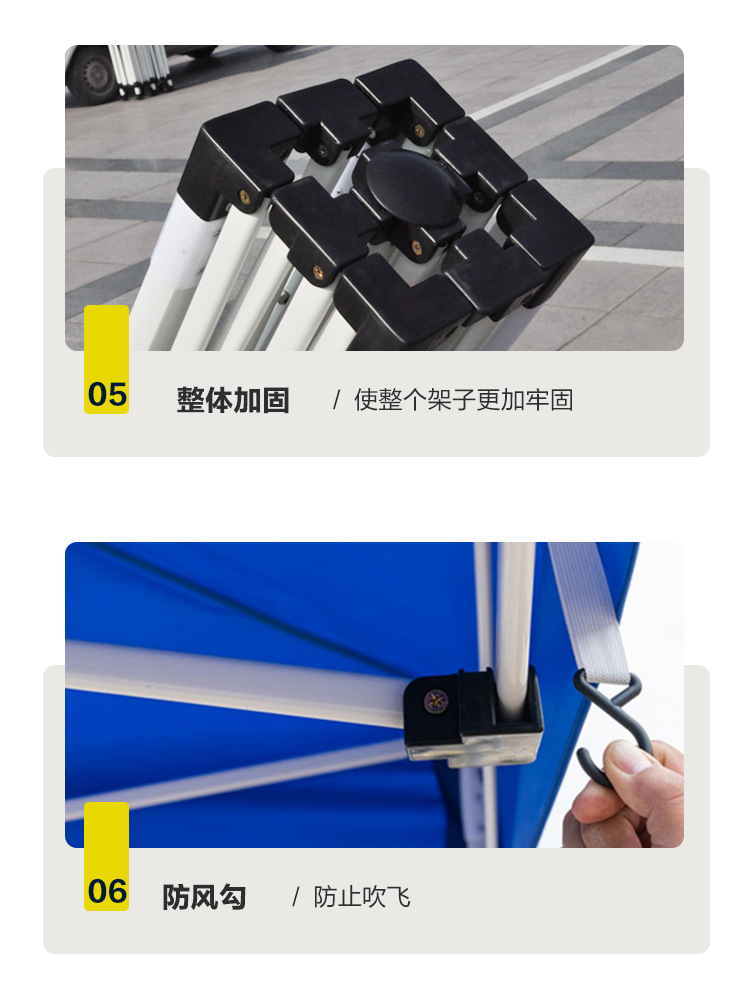 05 整体加固 / 使整个架子更加牢固

06 防风勾 / 防止吹飞