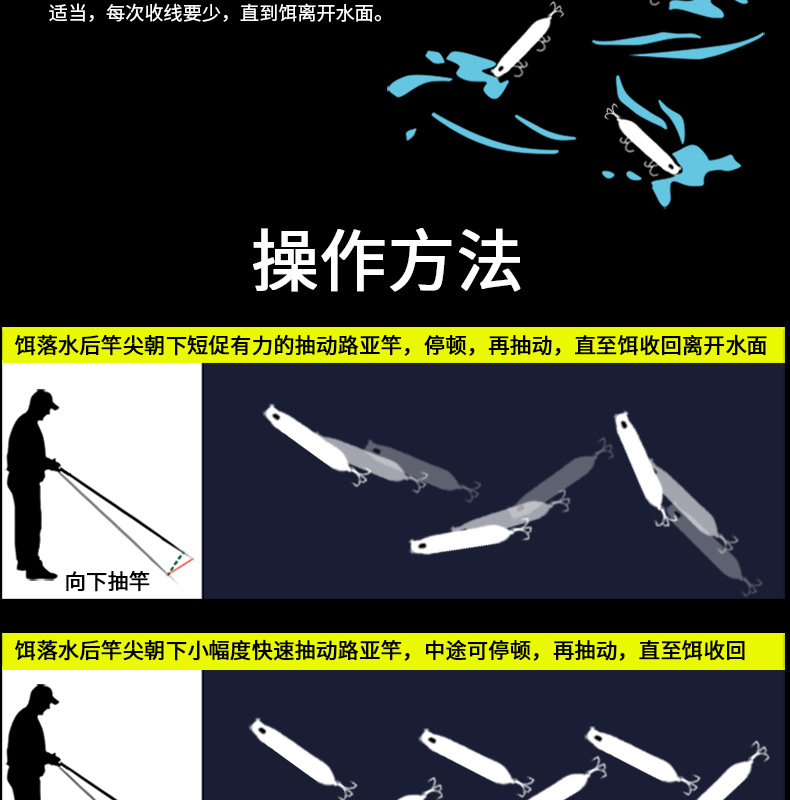 适当，每次收线要少，直到饵离开水面。

操作方法

饵落水后竿尖朝下短促有力的抽动路亚竿，停顿，再抽动，直至饵收回离开水面

向下抽竿

饵落水后竿尖朝下小幅度快速抽动路亚竿，中途可停顿，再抽动，直至饵收回