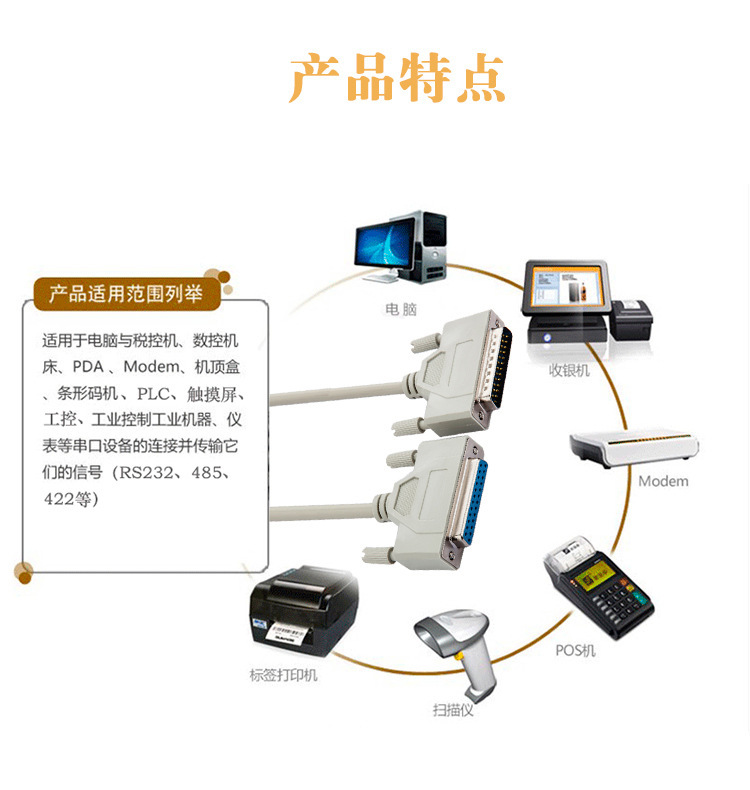 产品特点

产品适用范围列举

适用于电脑与税控机、数控机床、PDA 、Modem、机顶盒、条形码机、PLC、触摸屏、工控、工业控制工业机器、仪表等串口设备的连接并传输它们的信号（RS232、485、422等）

电脑

收银机

Modem

POS机

扫描仪

标签打印机