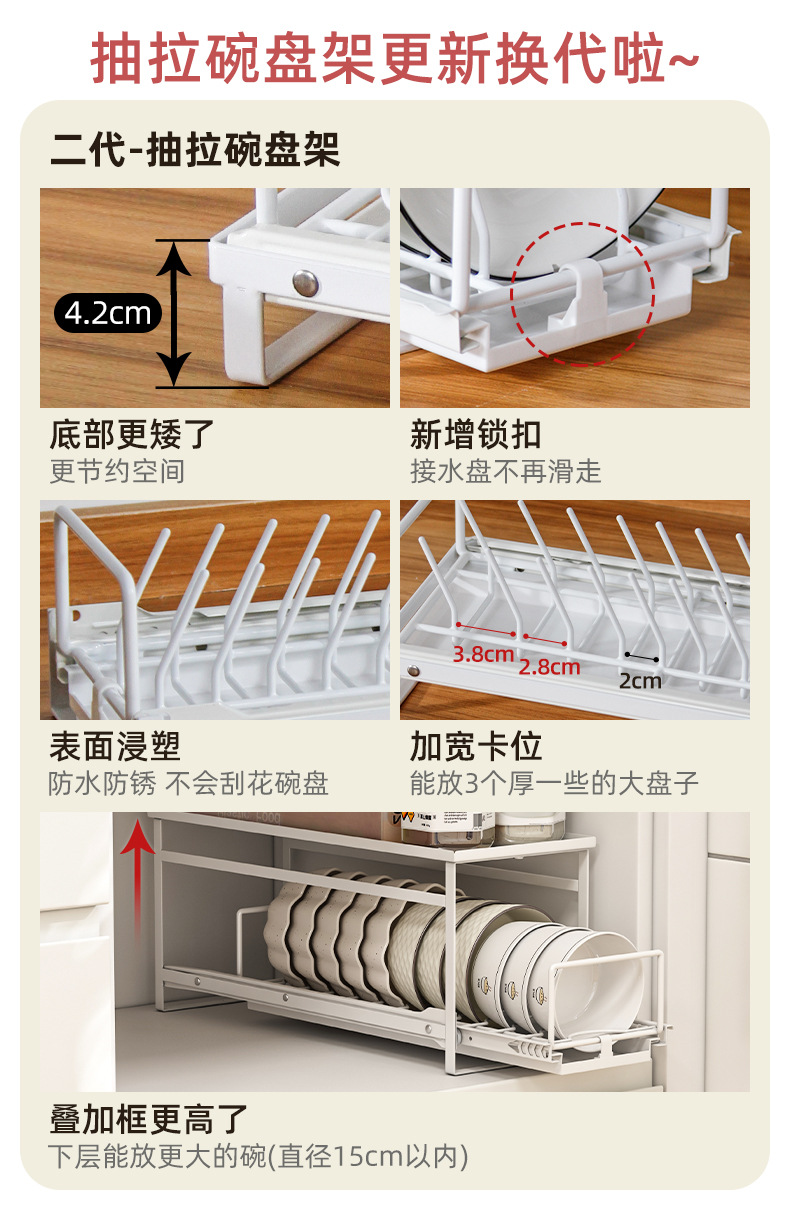 抽拉碗盘架更新换代啦~

二代-抽拉碗盘架

4.2cm

底部更矮了
更节约空间

新增锁扣
接水盘不再滑走

3.8cm 2.8cm 2cm

表面浸塑
防水防锈 不会刮花碗盘

加宽卡位
能放3个厚一些的大盘子

叠加框更高了
下层能放更大的碗(直径15cm以内)