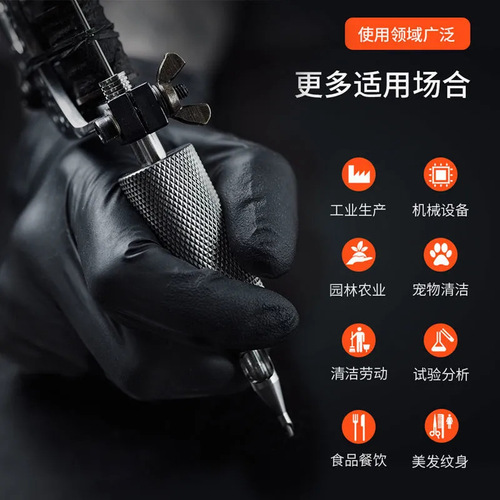 使用领域广泛

更多适用场合

工业生产
机械设备
园林农业
宠物清洁
清洁劳动
试验分析
食品餐饮
美发纹身