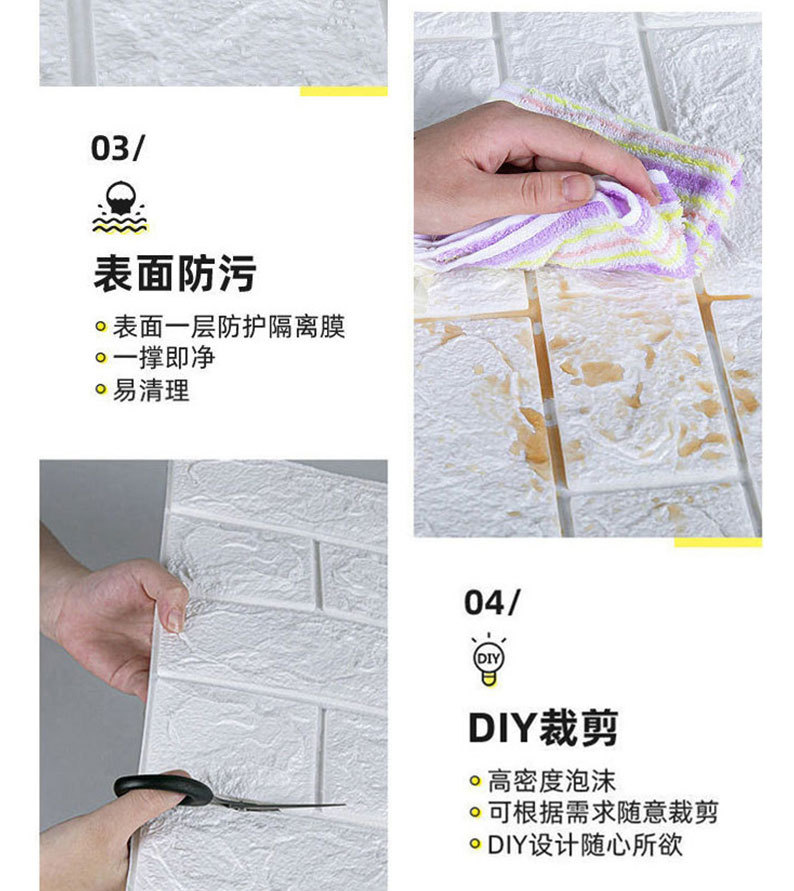 03/

表面防污

表面一层防护隔离膜
一撑即净
易清理

04/

DIY

DIY裁剪

高密度泡沫
可根据需求随意裁剪
DIY设计随心所欲