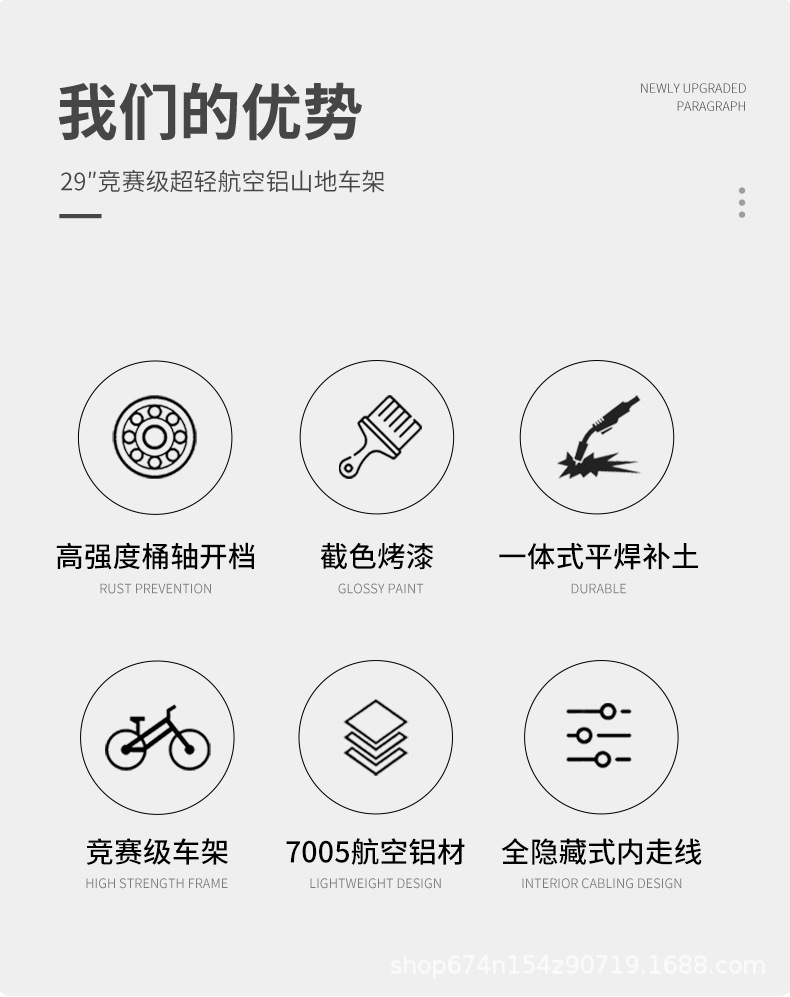 我们的优势

NEWLY UPGRADED
PARAGRAPH

29"竞赛级超轻航空铝山地车架

高强度桶轴开档
RUST PREVENTION

截色烤漆
GLOSSY PAINT

一体式平焊补土
DURABLE

竞赛级车架
HIGH STRENGTH FRAME

7005航空铝材
LIGHTWEIGHT DESIGN

全隐藏式内走线
INTERIOR CABLING DESIGN

shop674n154z90719.1688.com