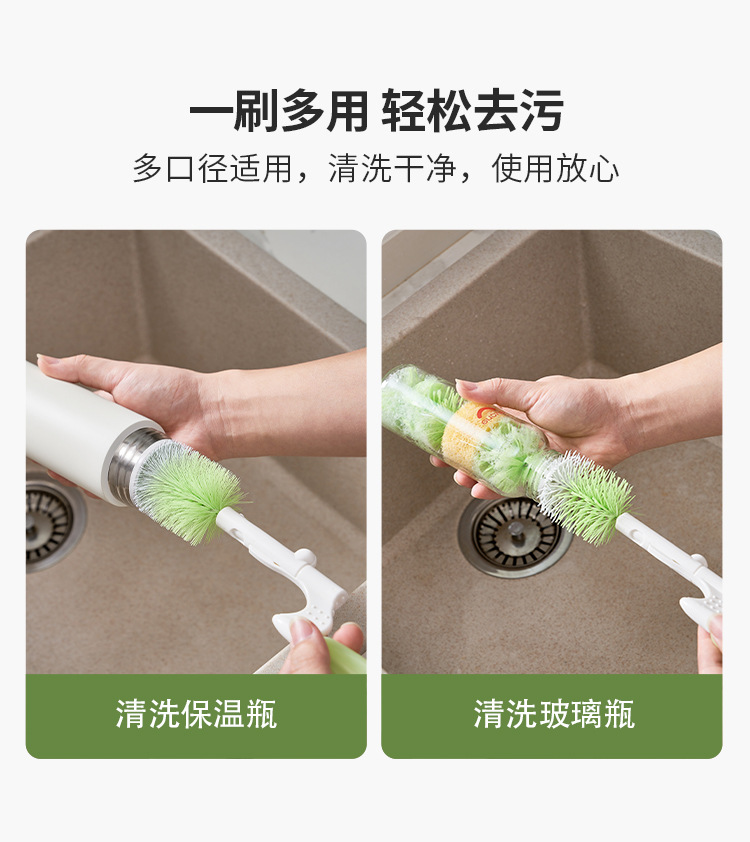 一刷多用 轻松去污

多口径适用，清洗干净，使用放心

清洗保温瓶

清洗玻璃瓶