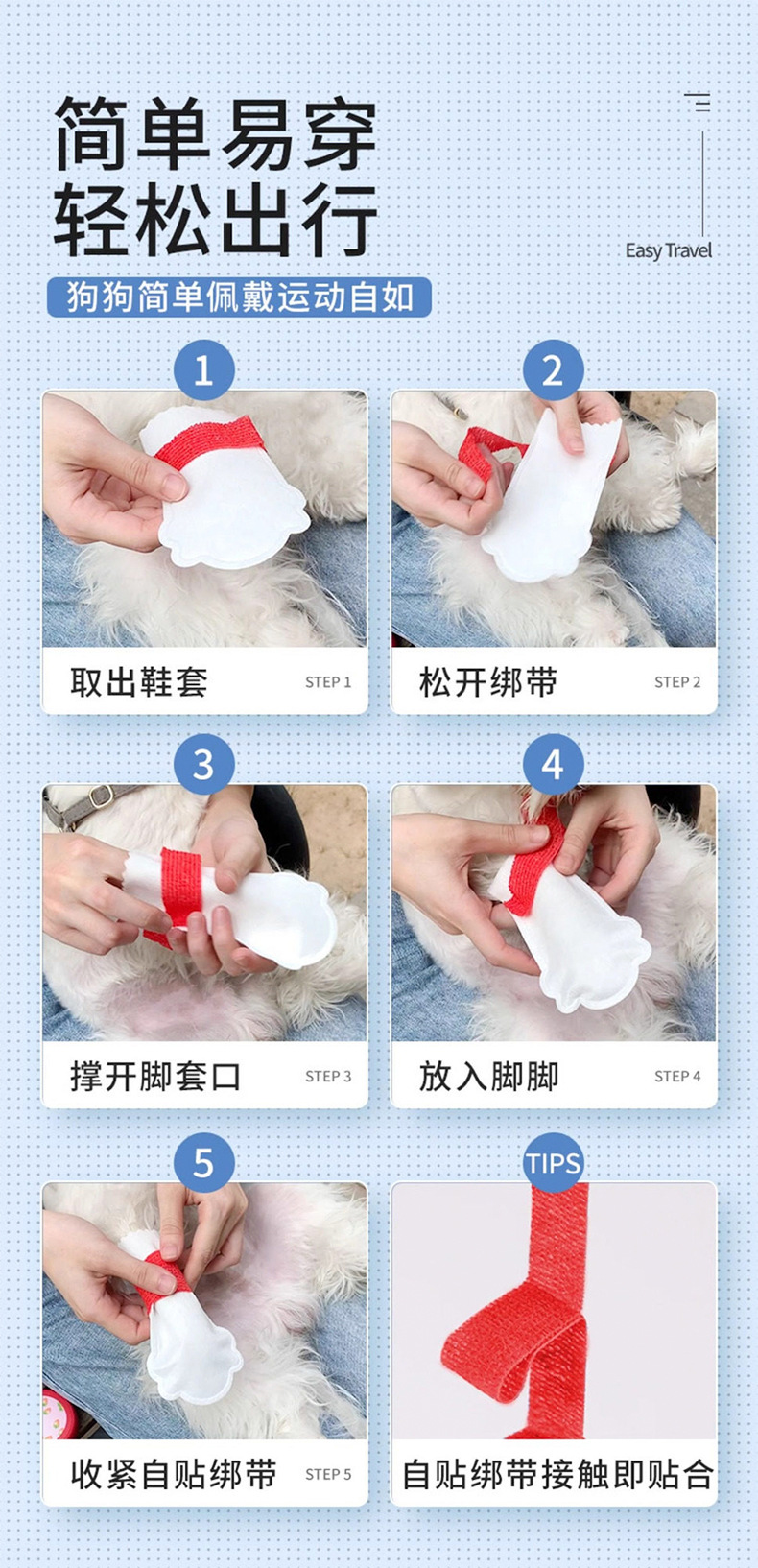 简单易穿
轻松出行

Easy Travel

狗狗简单佩戴运动自如

1
取出鞋套 STEP 1

2
松开绑带 STEP 2

3
撑开脚套口 STEP 3

4
放入脚脚 STEP 4

5
收紧自贴绑带 STEP 5

TIPS
自贴绑带接触即贴合